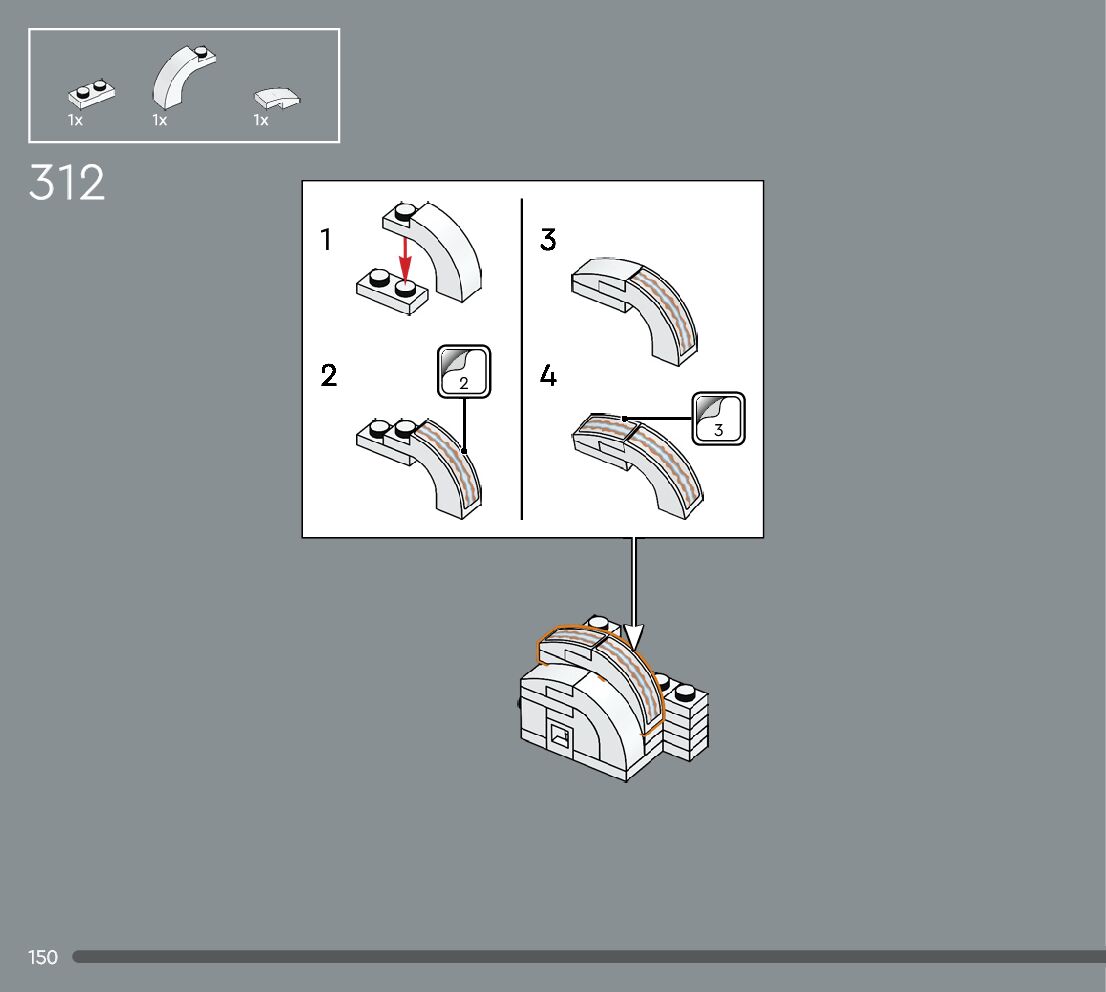 1x 1x 1x

312

1

2

2

3

4

3

150