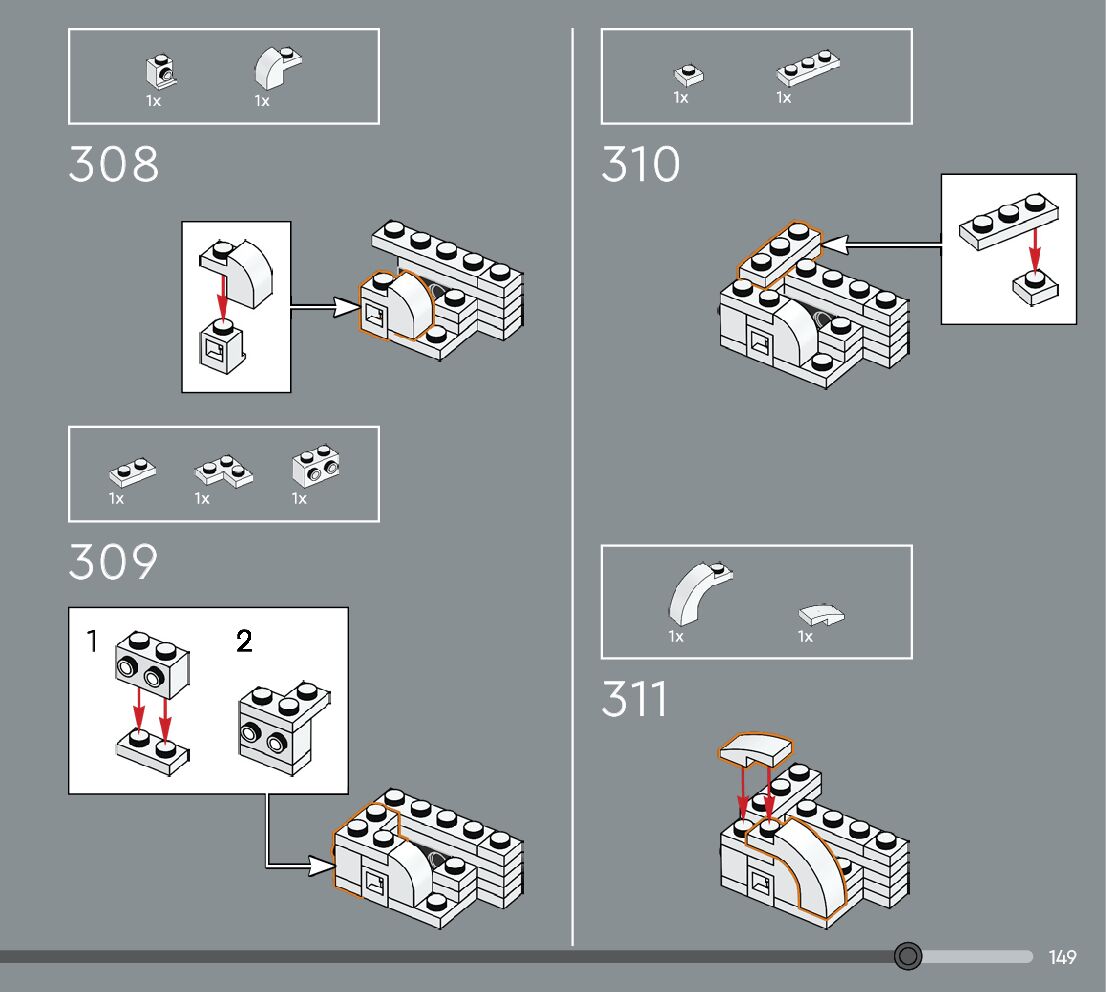 1x 1x

308

1x 1x 1x

309

1 2

1x 1x

310

1x 1x

311

149