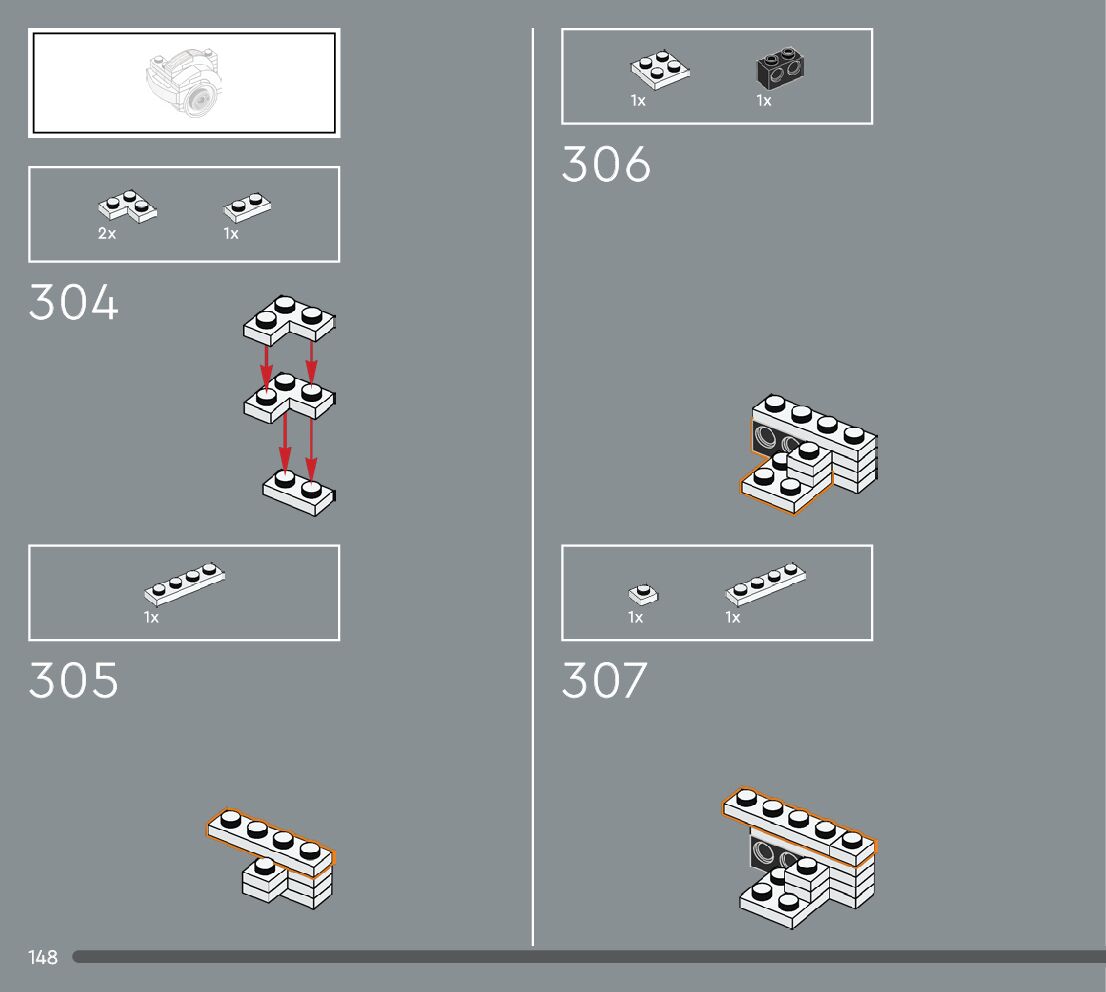 2x 1x

304

1x

305

1x 1x

306

1x 1x

307

148