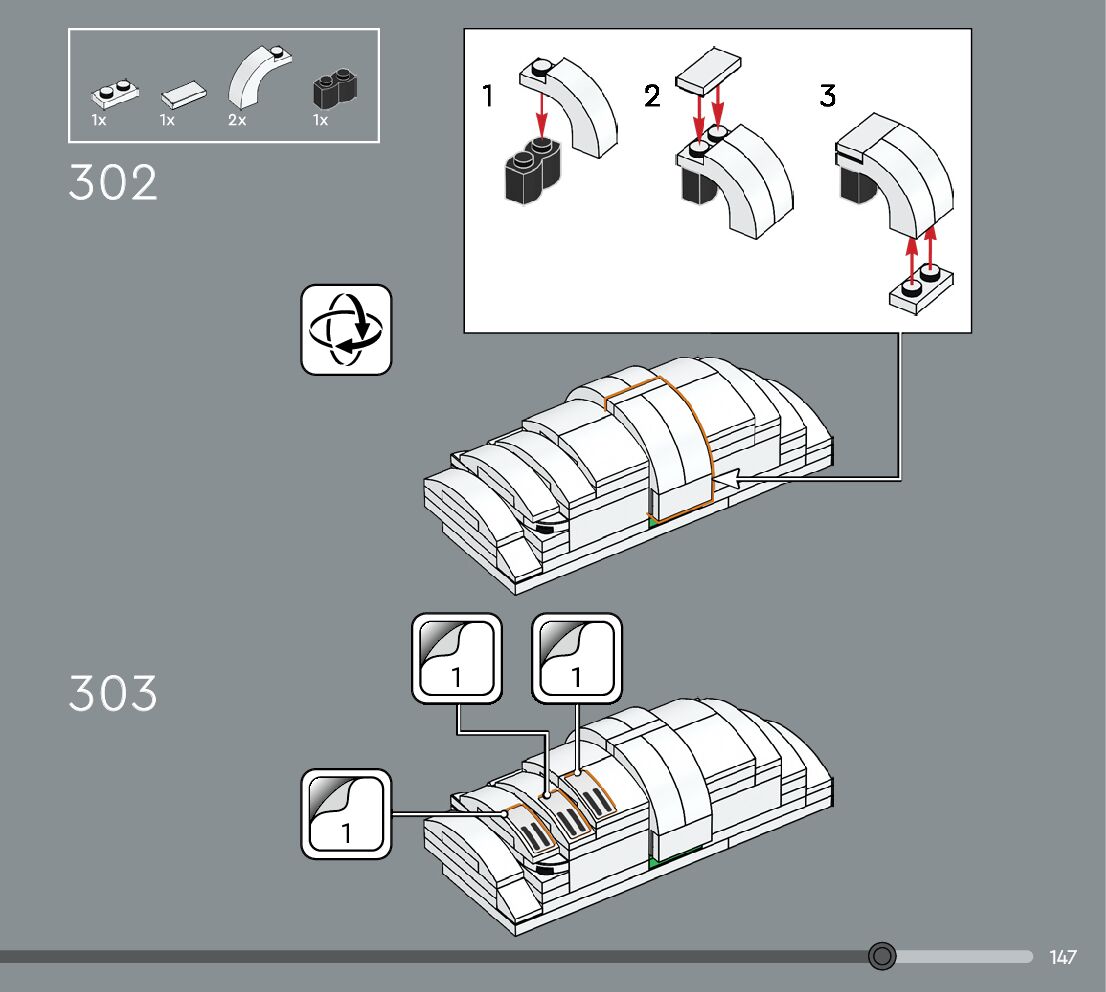 1x 1x 2x 1x

302

1 2 3

303

1

1

1

147