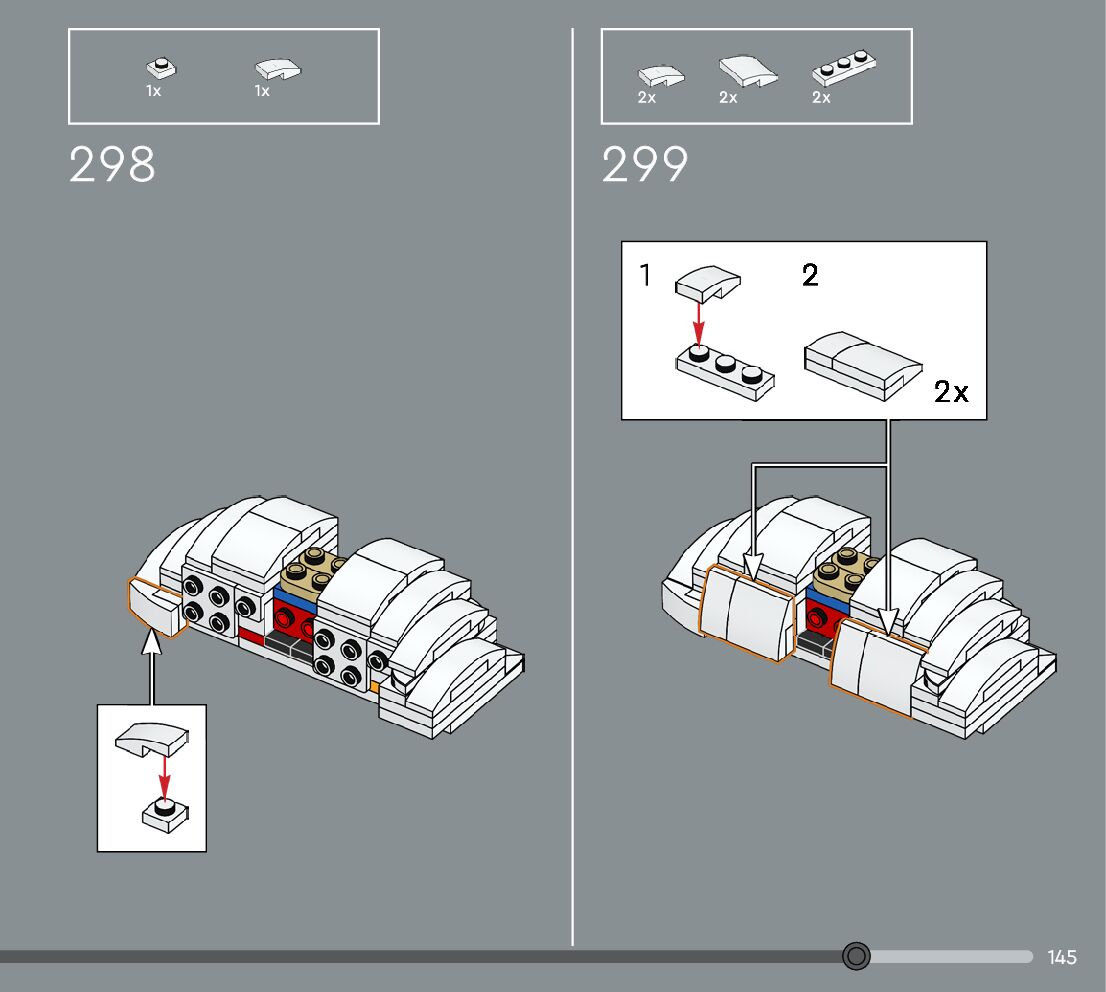 1x 1x

298

2x 2x 2x

299

1

2

2x

145