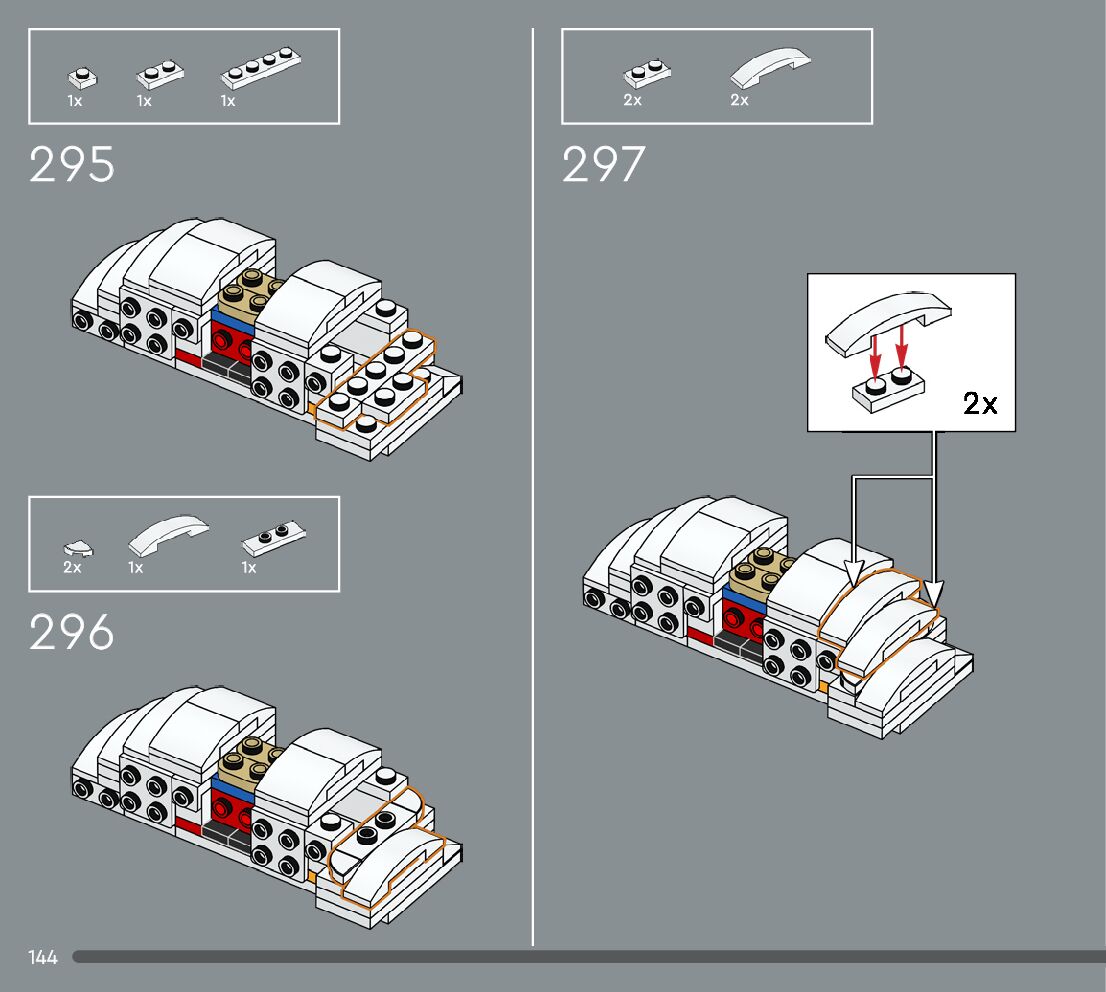 1x 1x 1x

295

2x 1x 1x

296

2x 2x

297

2x

144