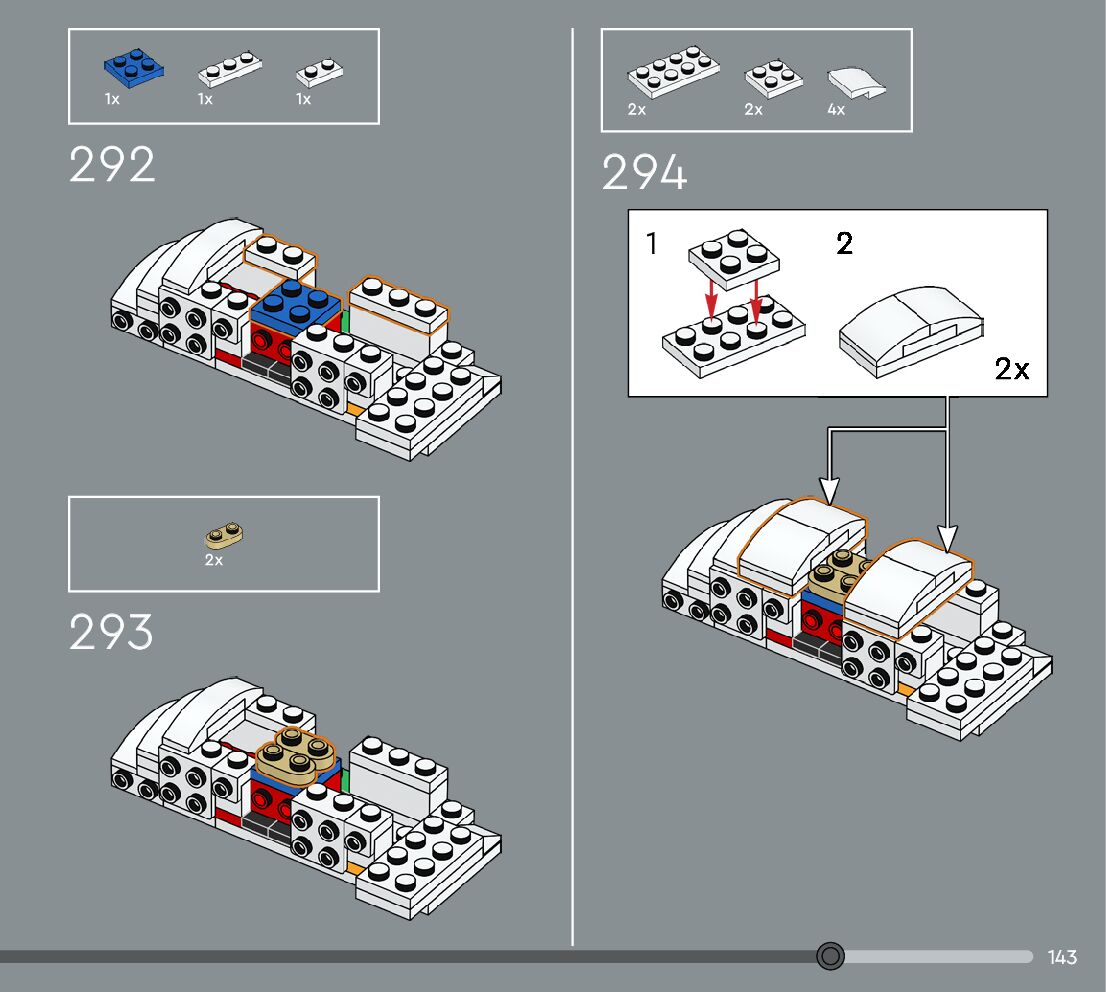 1x 1x 1x

292

2x

293

2x 2x 4x

294

1

2

2x

143