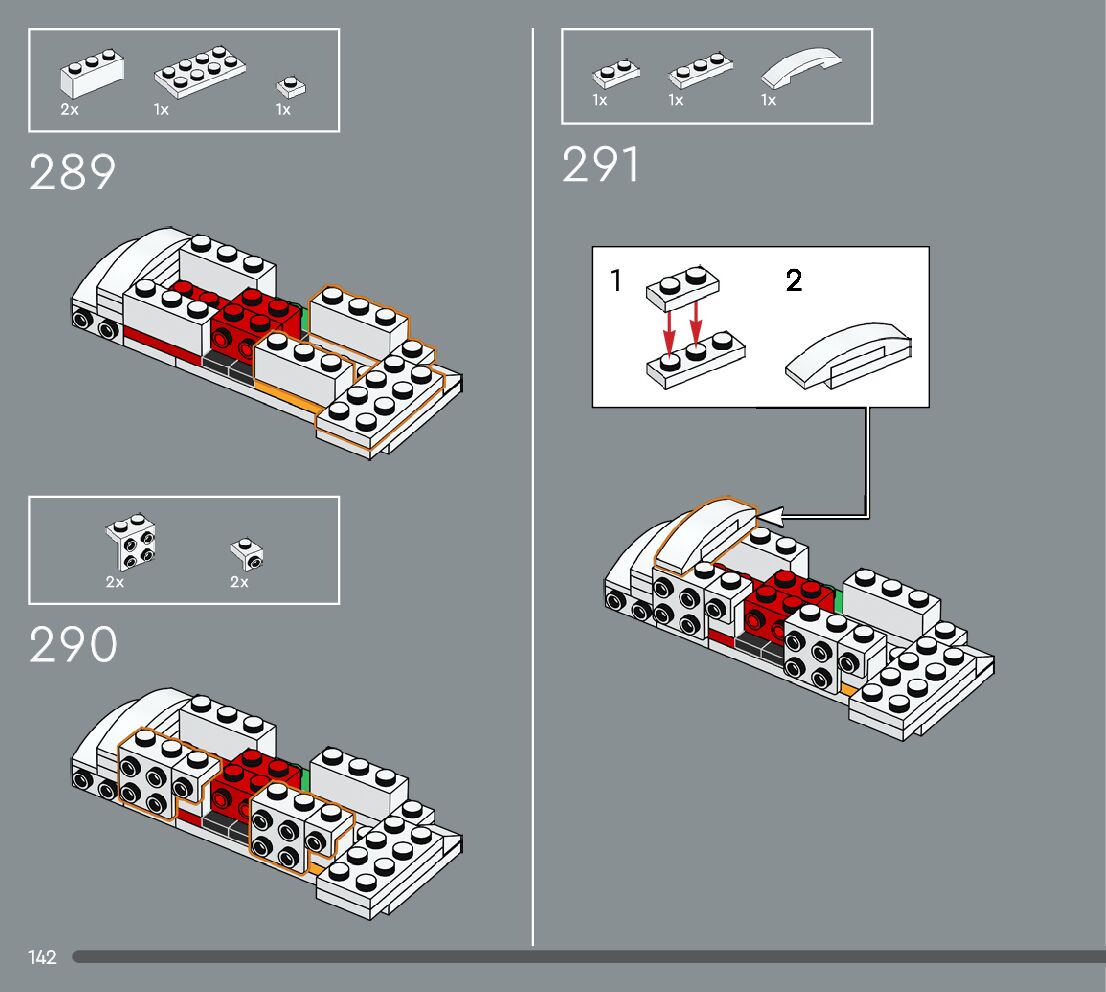 2x 1x 1x

289

2x 2x

290

1x 1x 1x

291

1

2

142