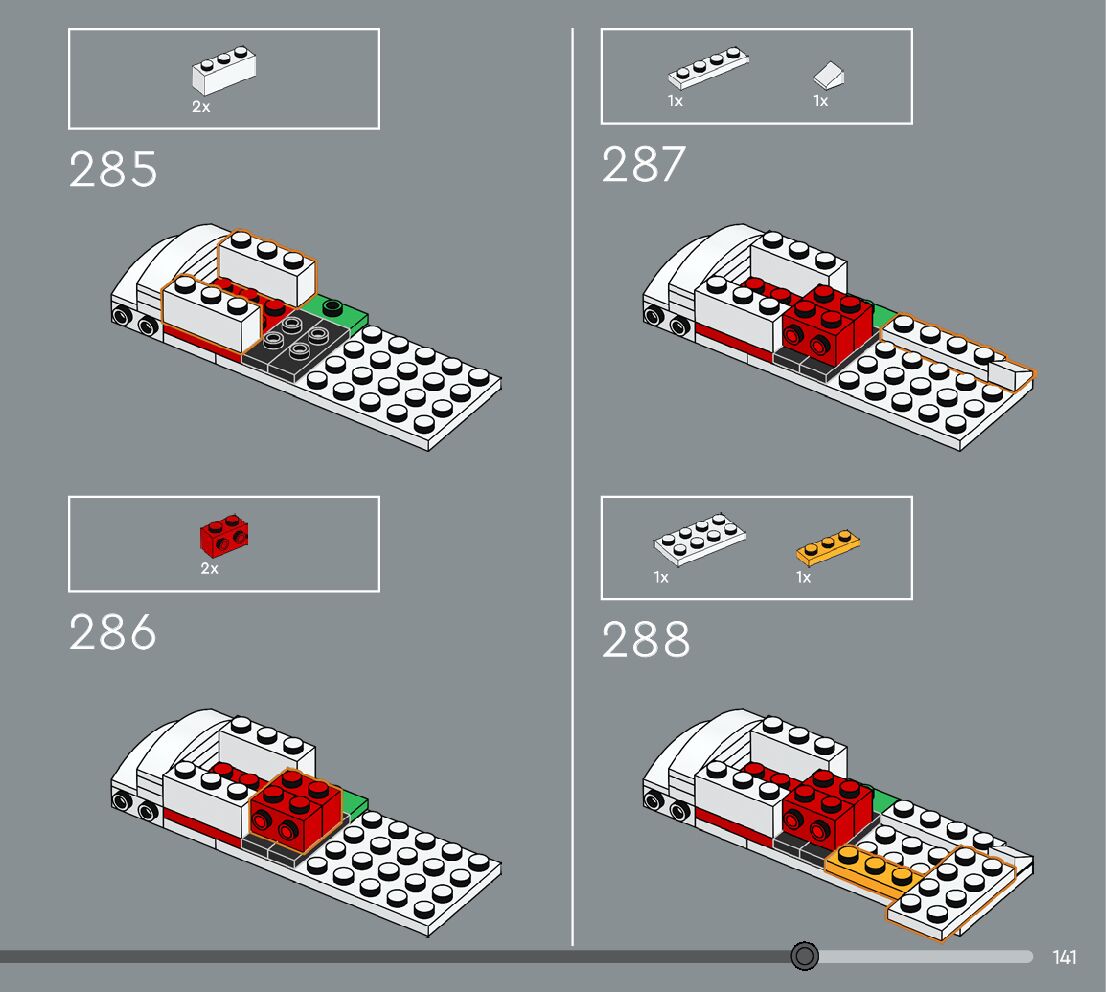 2x

285

2x

286

1x 1x

287

1x 1x

288

141