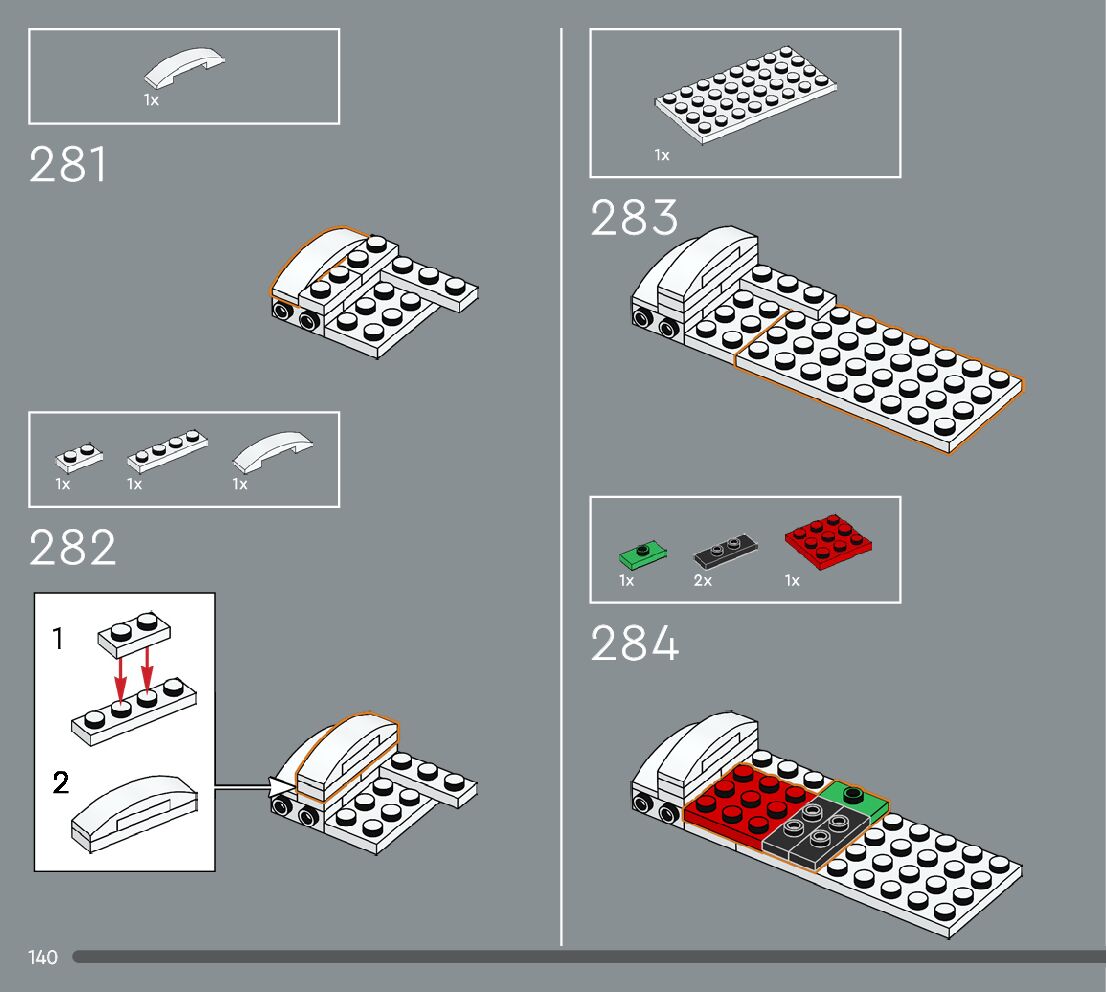 1x

281

1x 1x 1x

282

1

2

1x

283

1x 2x 1x

284

140