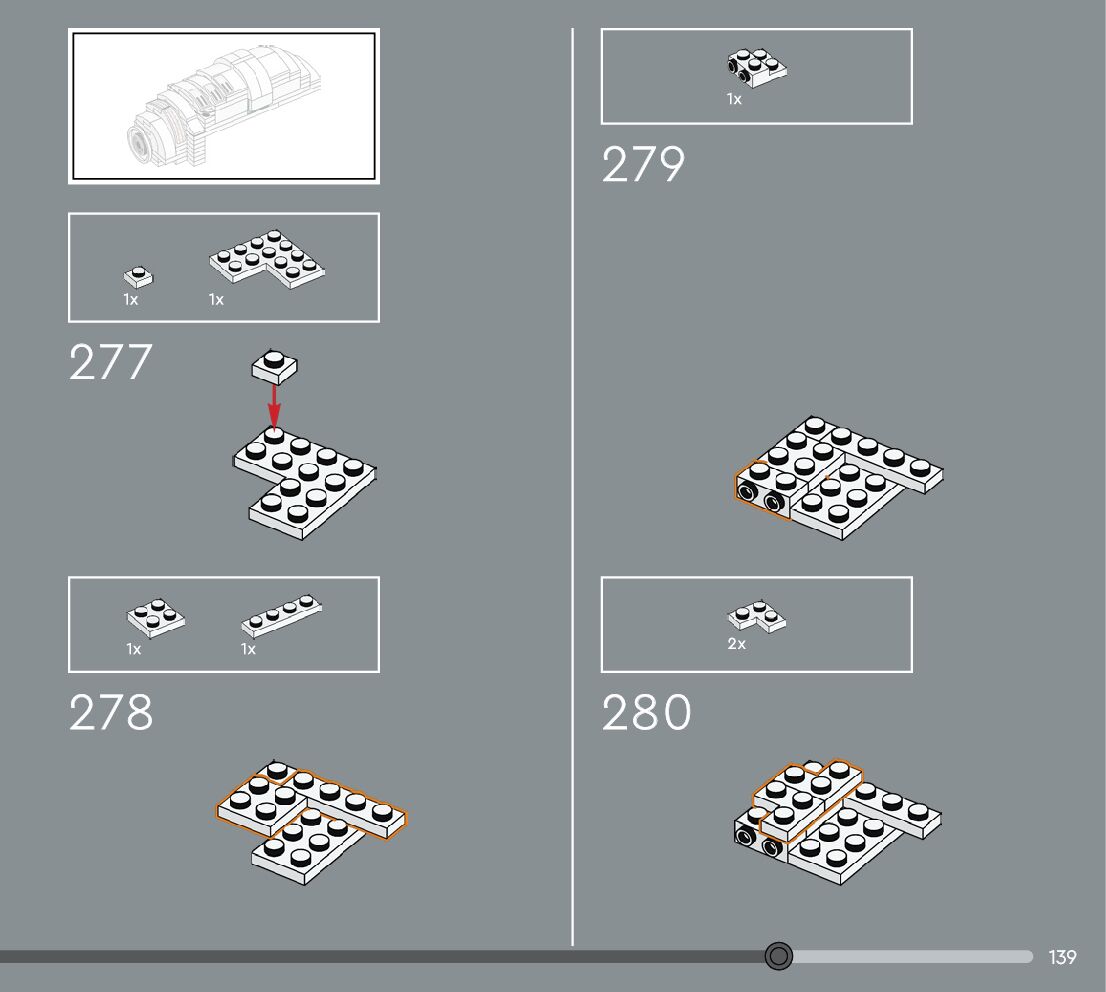 1x 1x

277

1x 1x

278

1x

279

2x

280

139