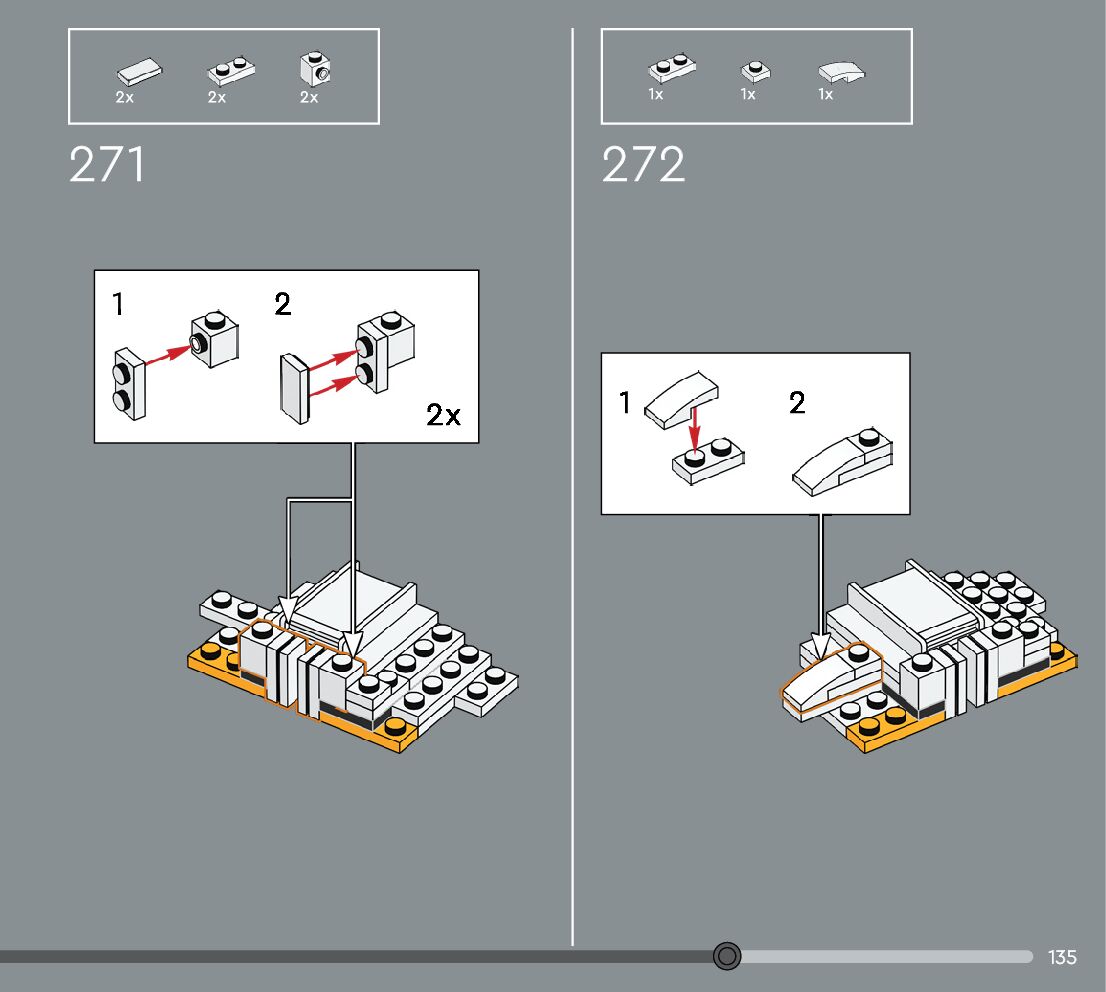 2x 2x 2x

271

1

2

2x

1x 1x 1x

272

1

2

135