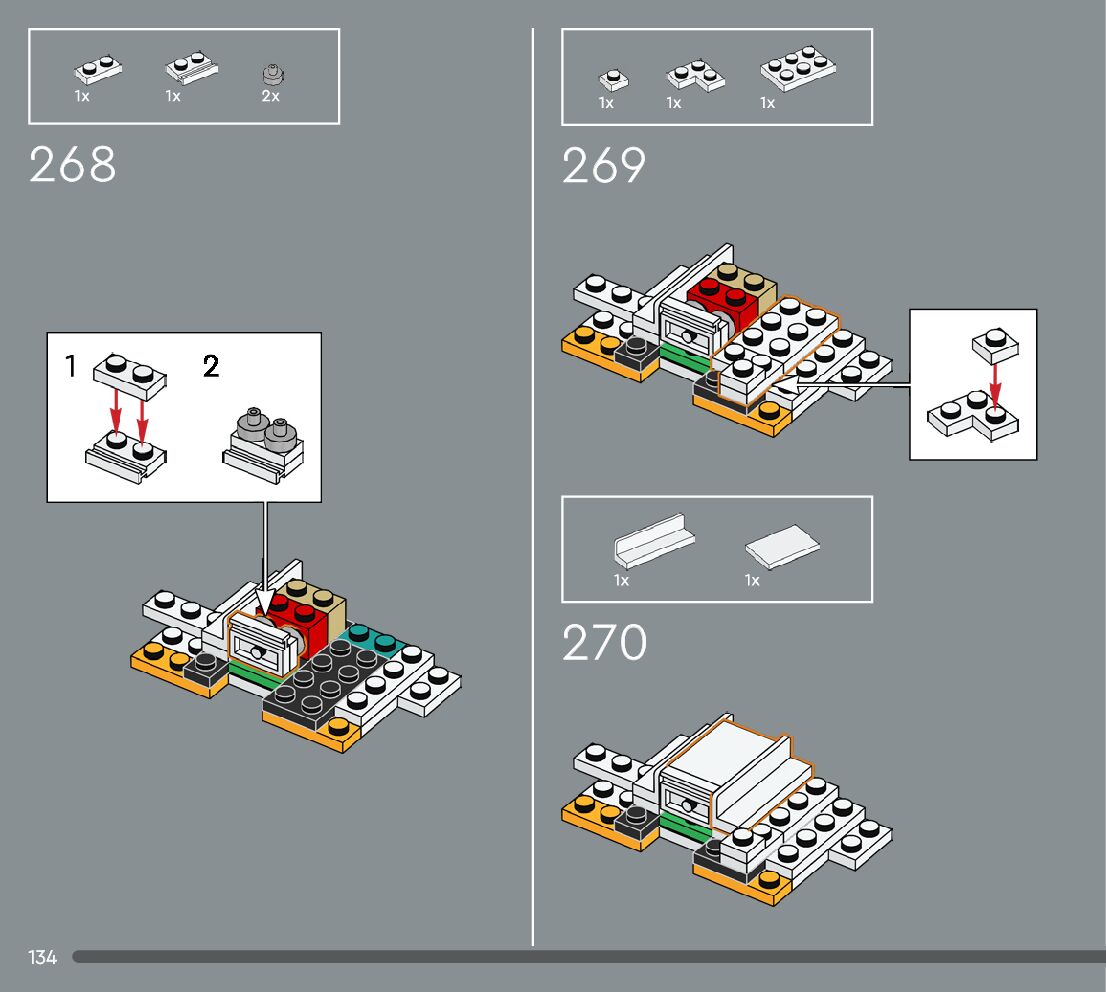 1x 1x 2x

268

1 2

1x 1x 1x

269

1x 1x

270

134