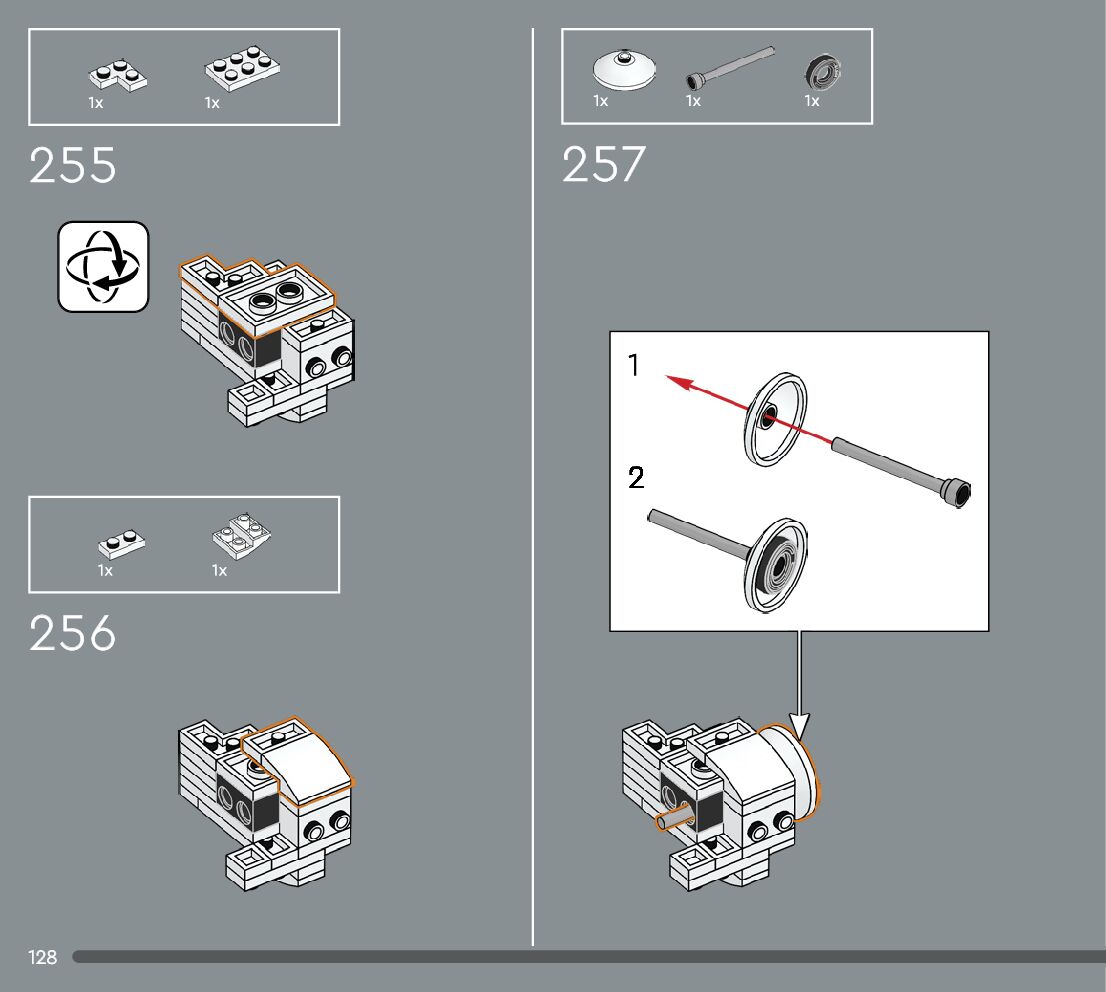 1x 1x

255

1x 1x

256

1x 1x 1x

257

1

2

128