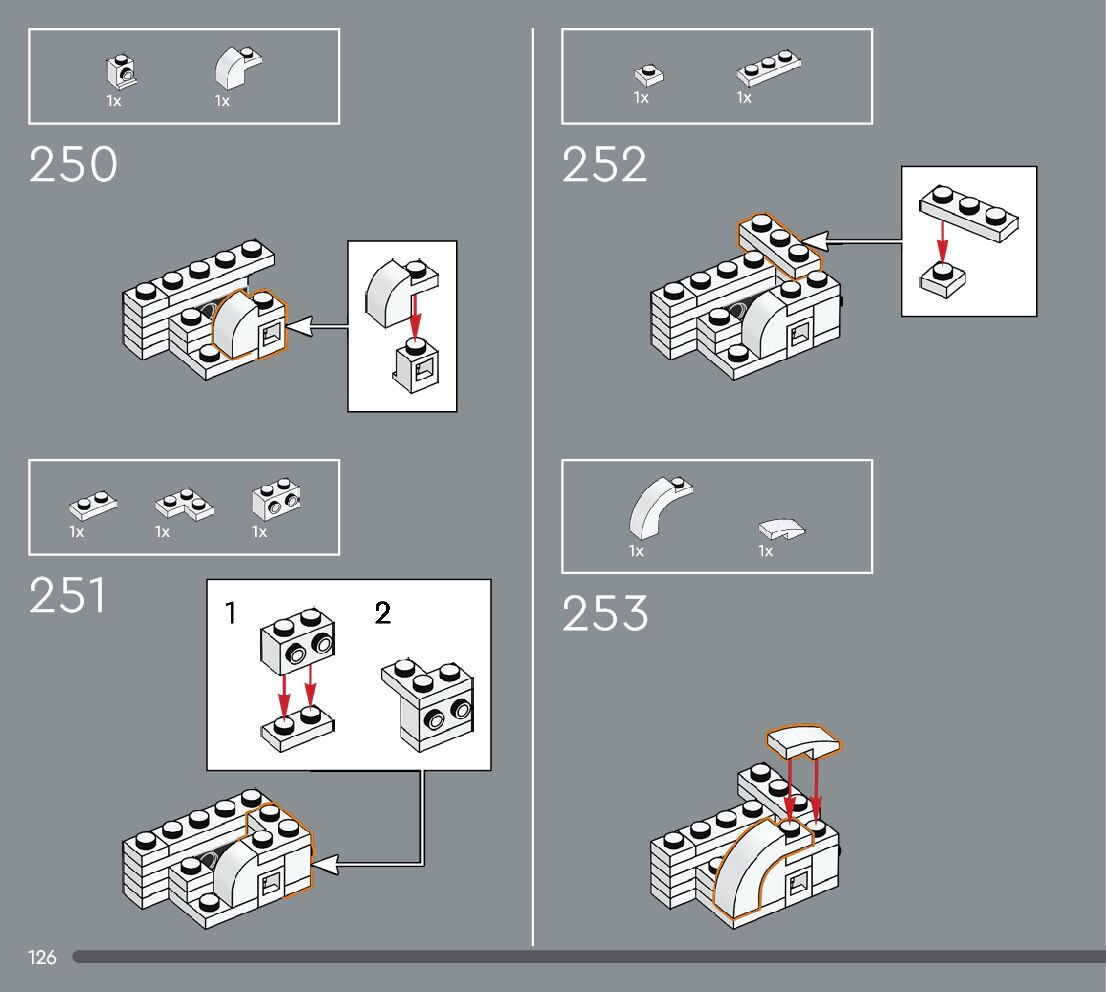 1x 1x

250

1x 1x 1x

251

1 2

1x 1x

252

1x 1x

253

126