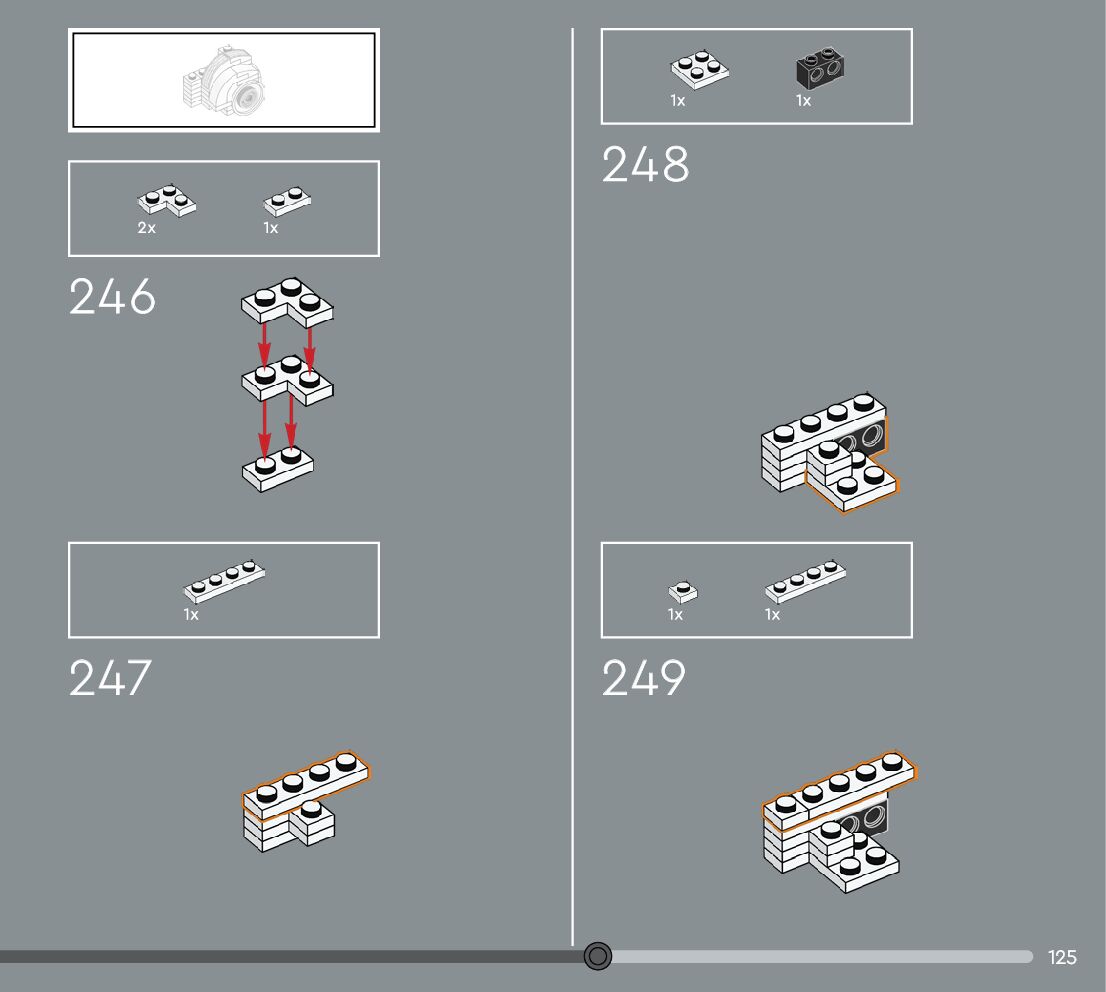 2x
1x

246

1x

247

1x
1x

248

1x
1x

249

125