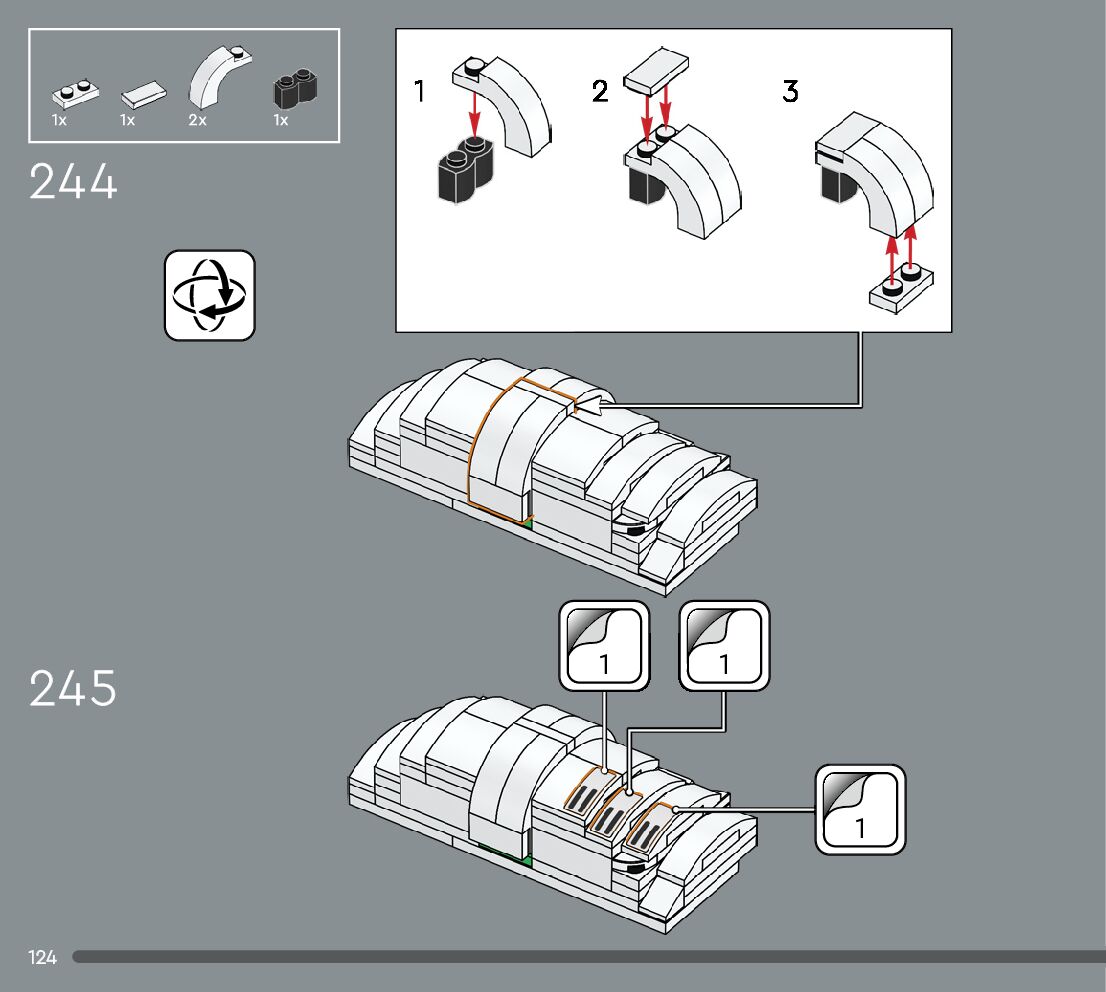 1x 1x 2x 1x

244

1

2

3

245

1

1

1

124