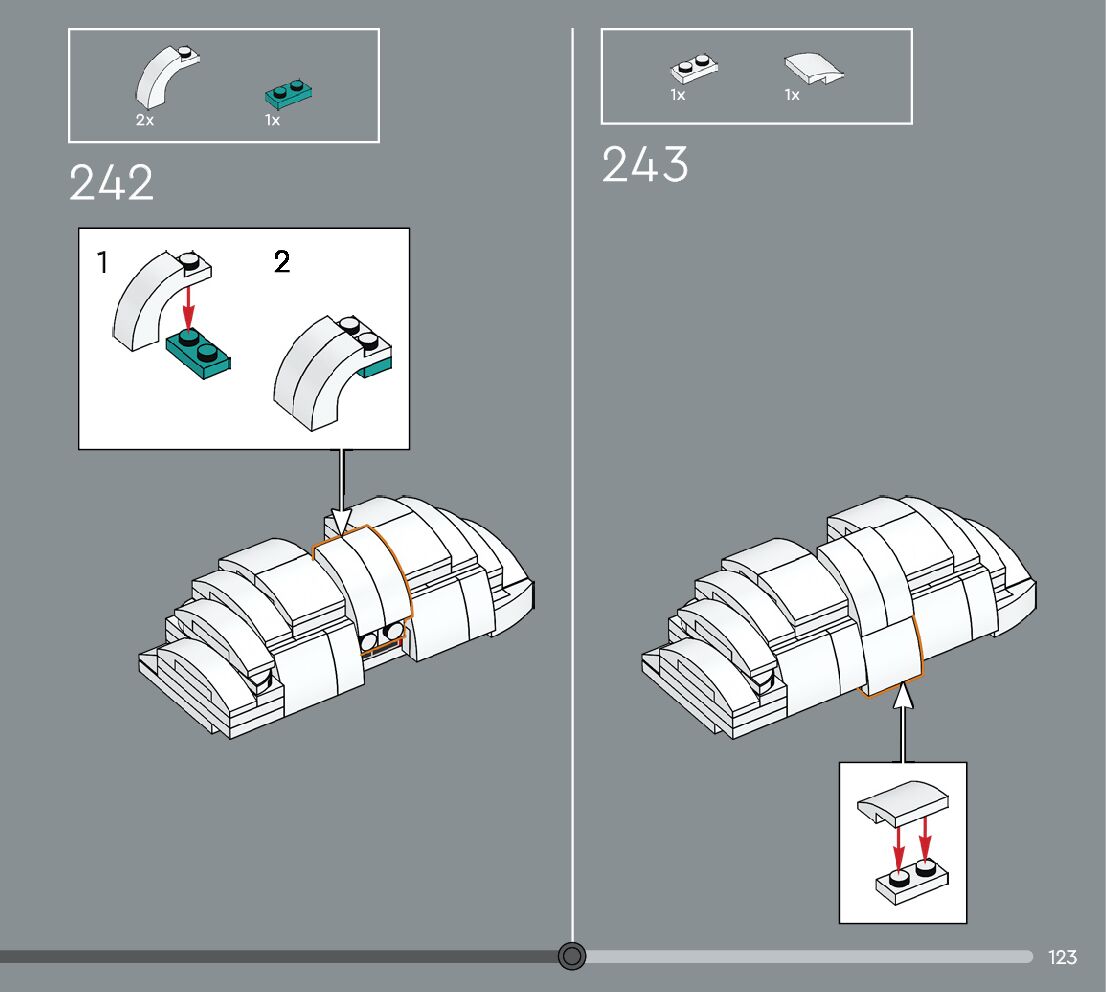 2x
1x

242

1
2

1x
1x

243

123