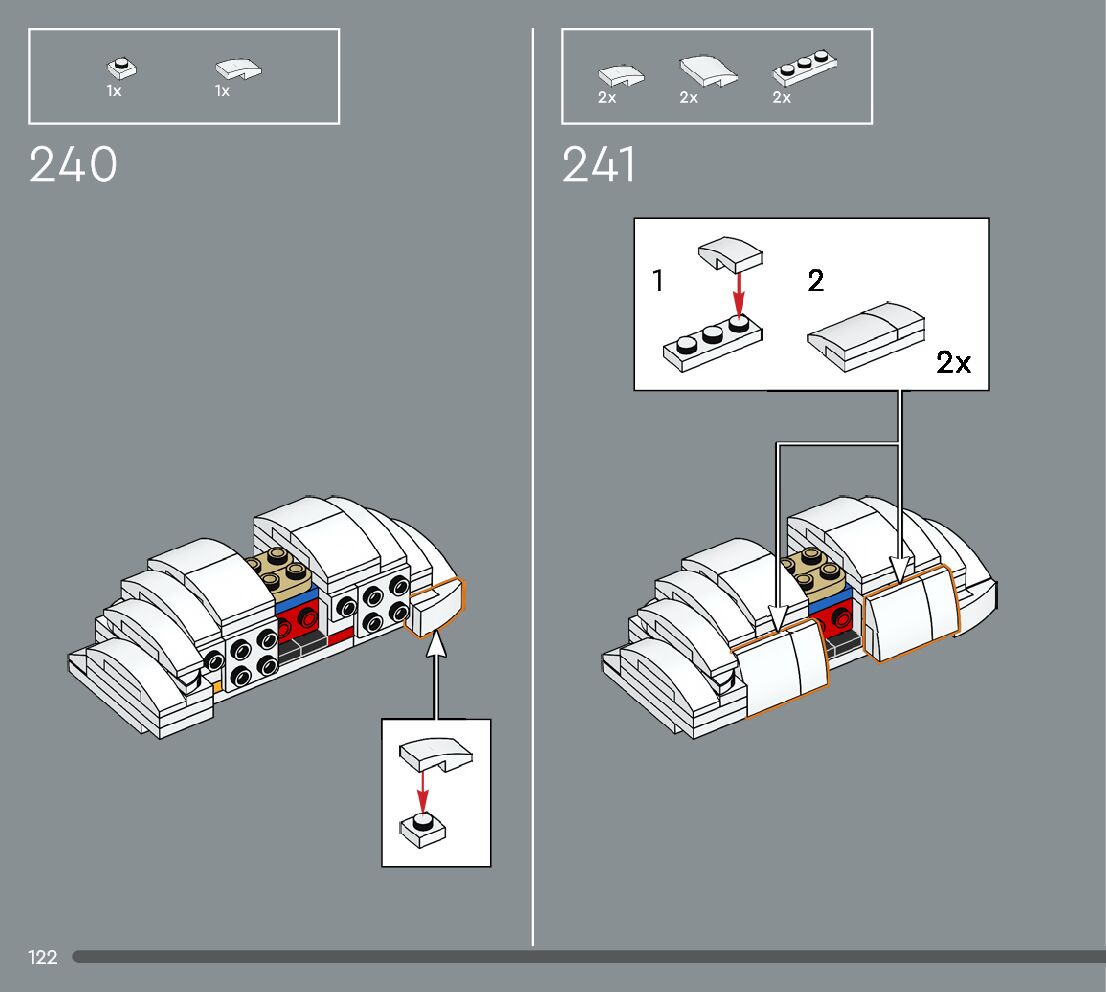 1x 1x

240

2x 2x 2x

241

1

2

2x

122