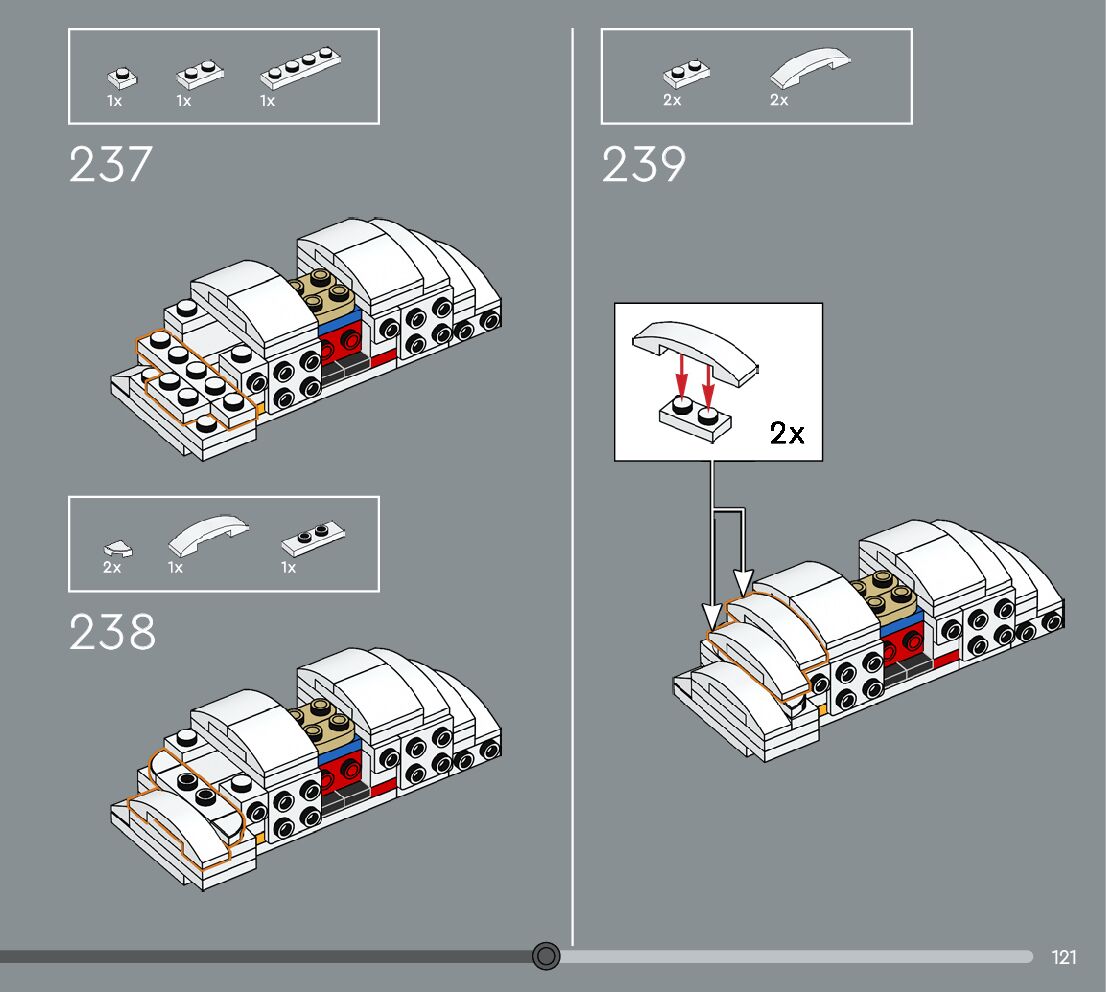 1x 1x 1x

237

2x 1x 1x

238

2x 2x

239

2x

121