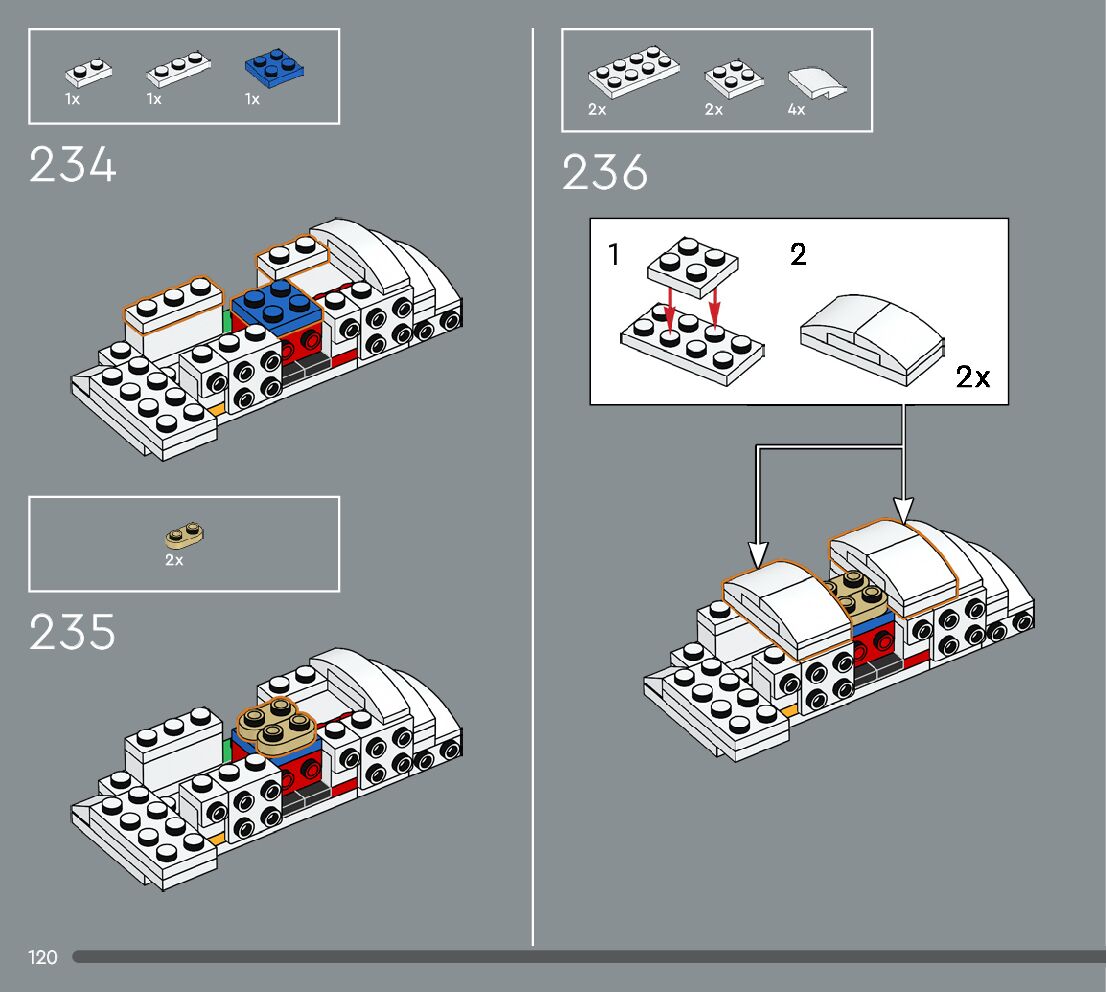 1x 1x 1x

234

2x

235

2x 2x 4x

236

1

2

2x

120