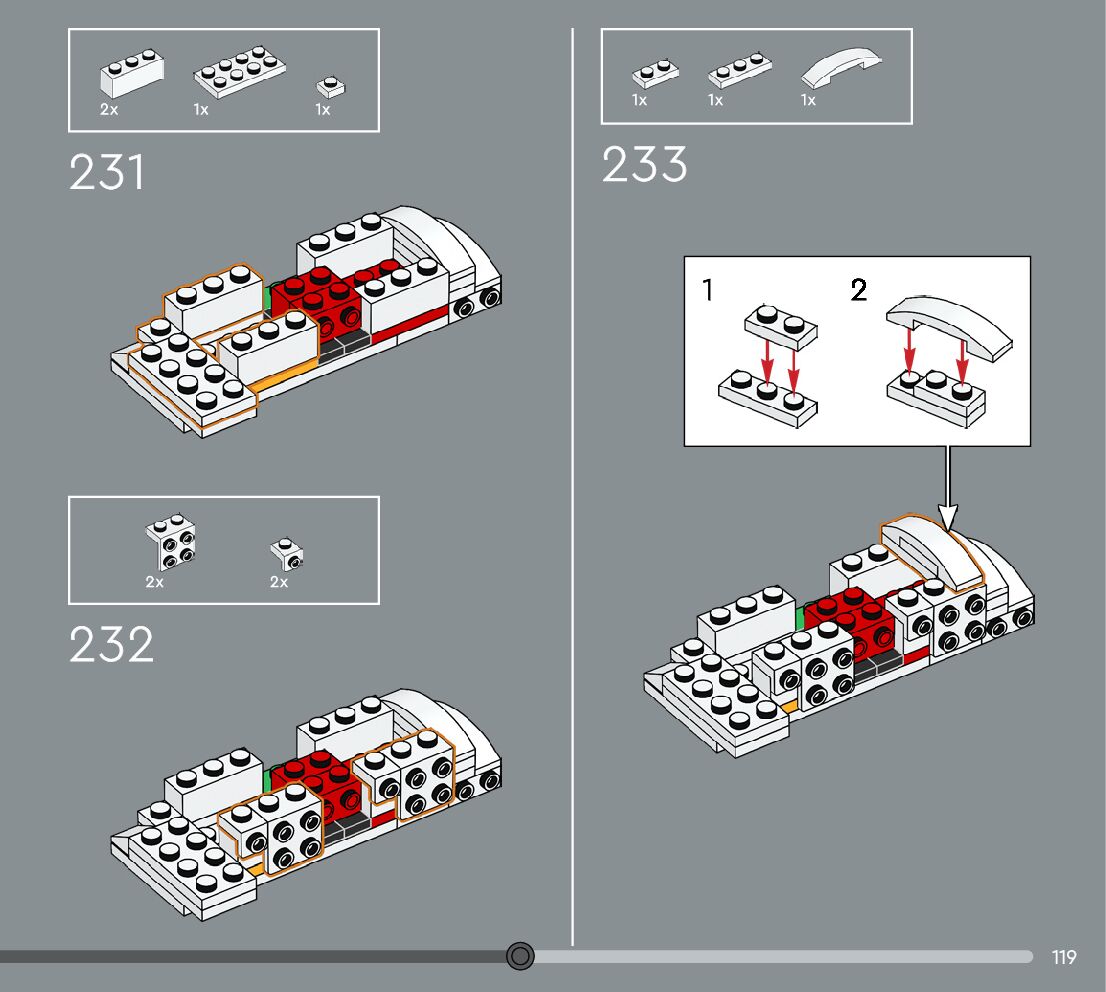 2x 1x 1x

231

2x 2x

232

1x 1x 1x

233

1 2

119