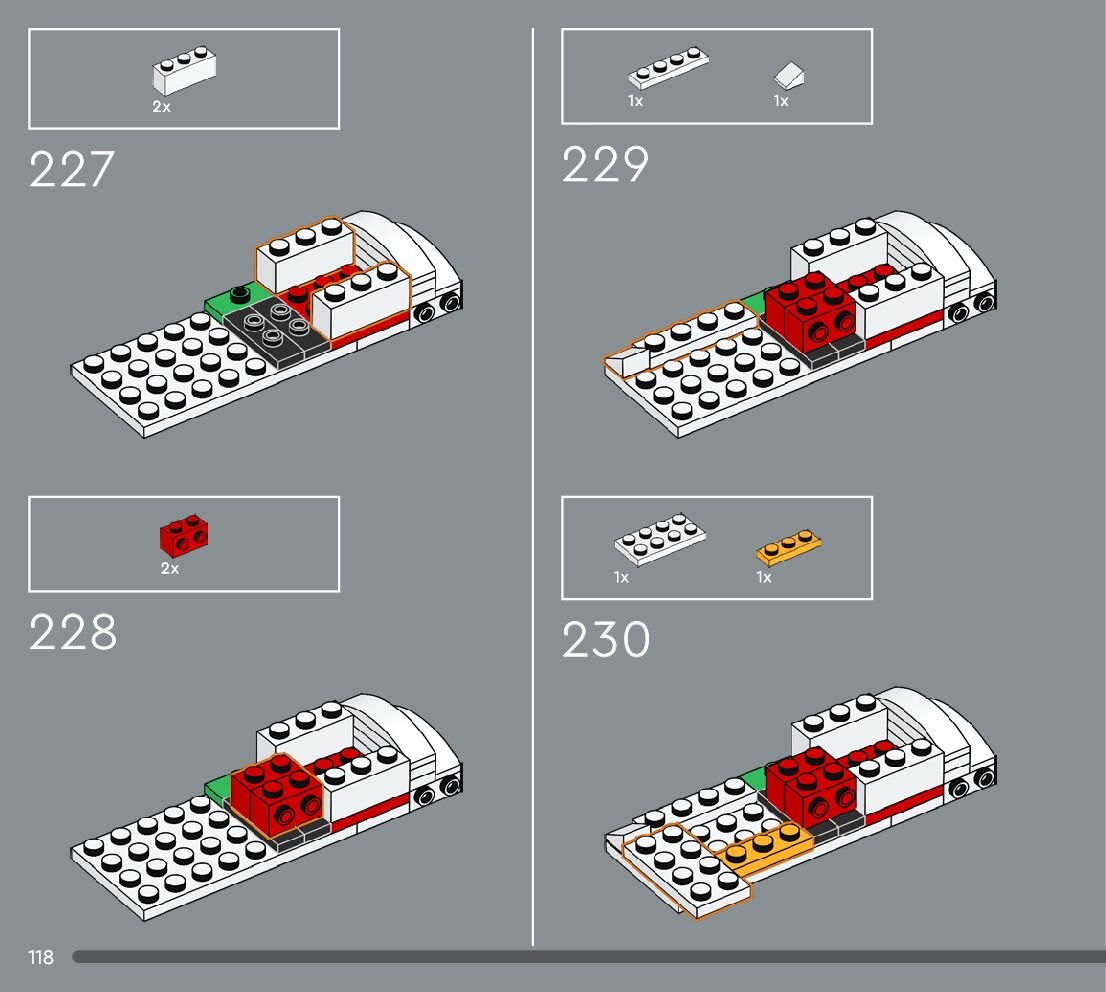 2x

227

2x

228

1x 1x

229

1x 1x

230

118