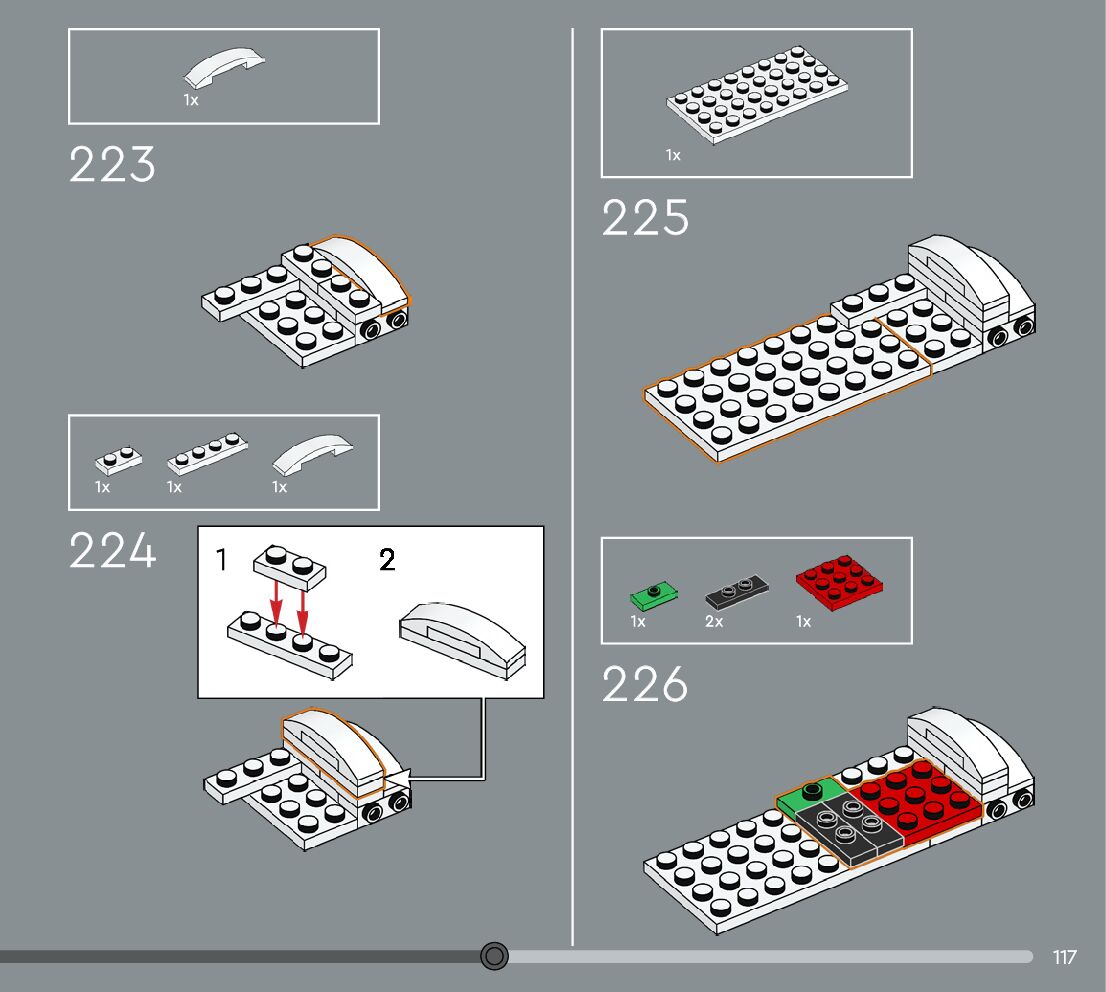 1x

223

1x 1x 1x

224

1

2

1x

225

1x 2x 1x

226

117