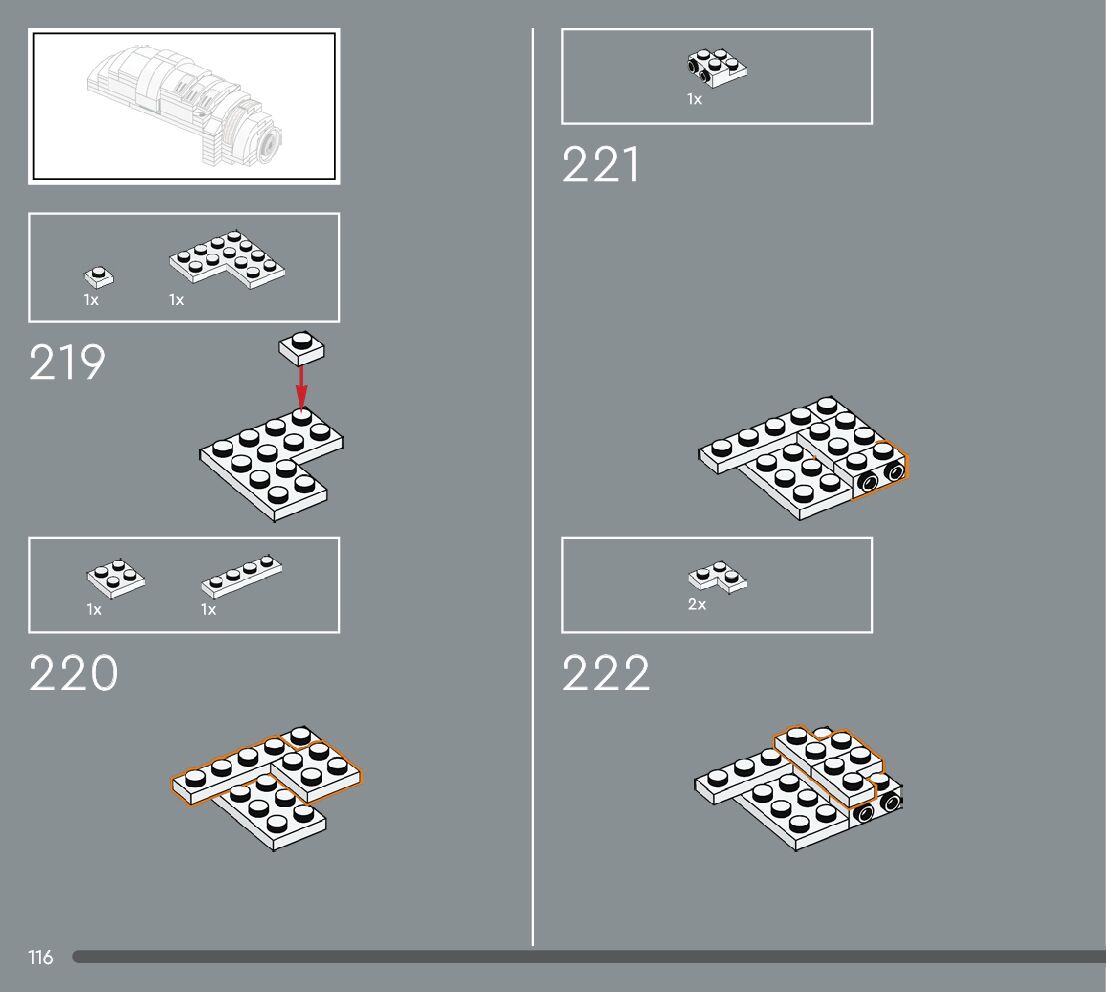 1x 1x

219

1x 1x

220

1x

221

2x

222

116