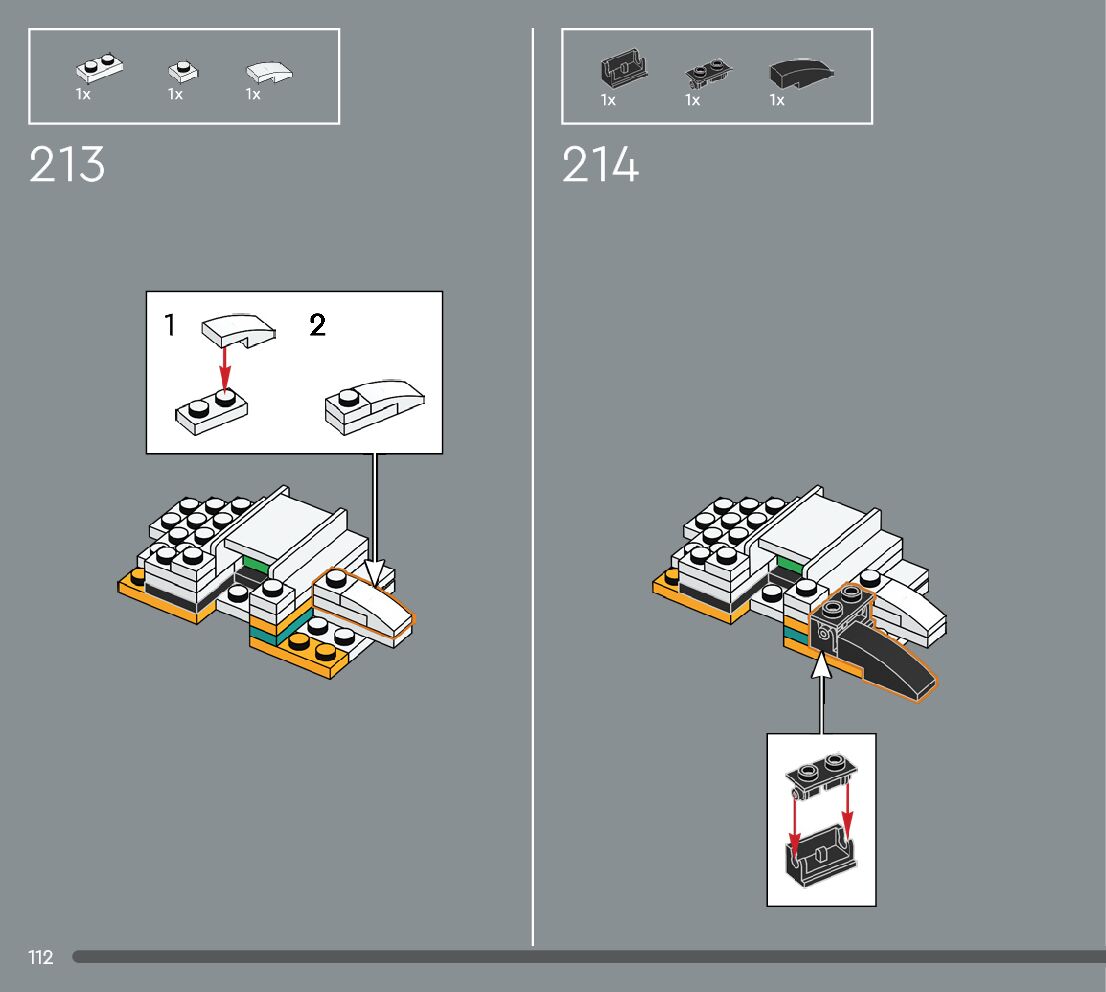 1x 1x 1x

213

1 2

1x 1x 1x

214

112