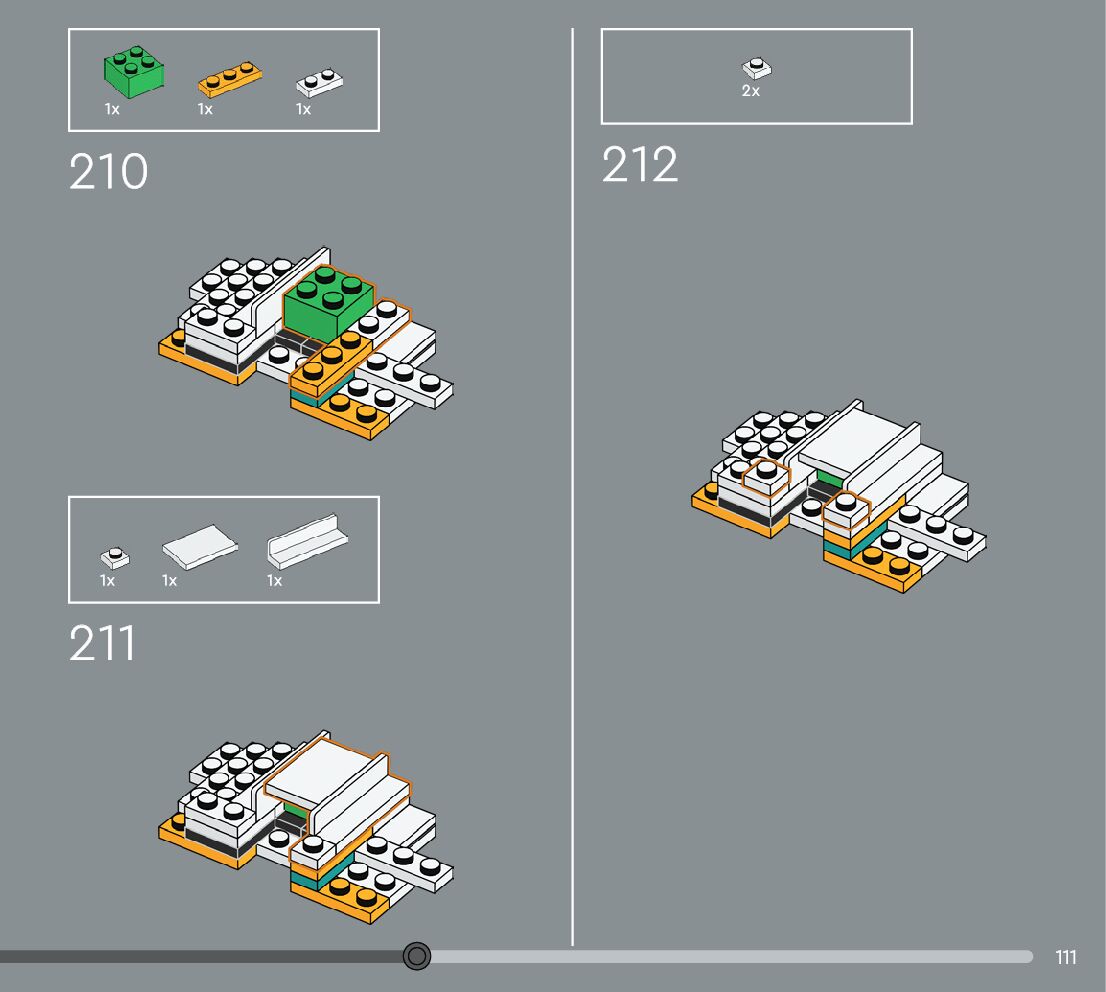 1x 1x 1x

210

1x 1x 1x

211

2x

212

111