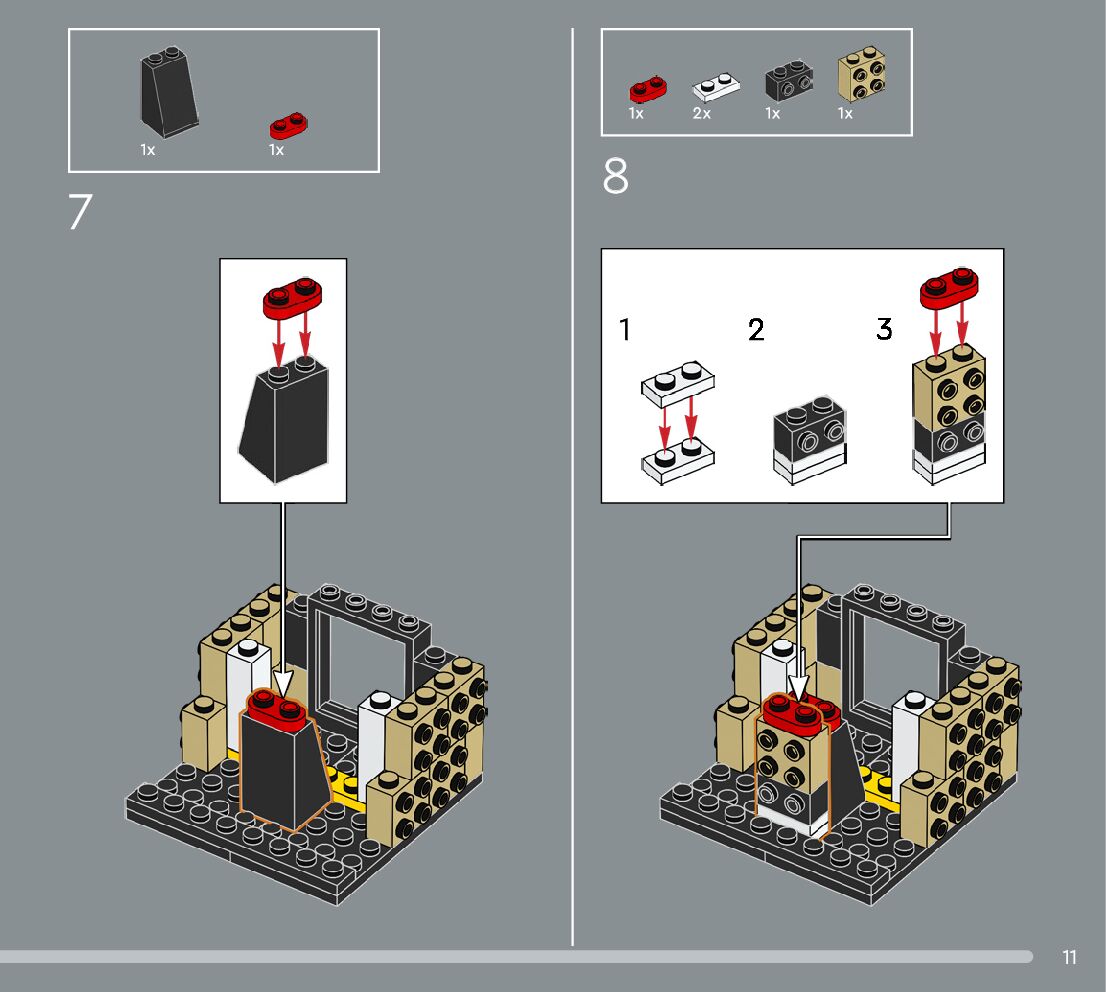 1x 1x

7

1x 2x 1x 1x

8

1

2

3

11