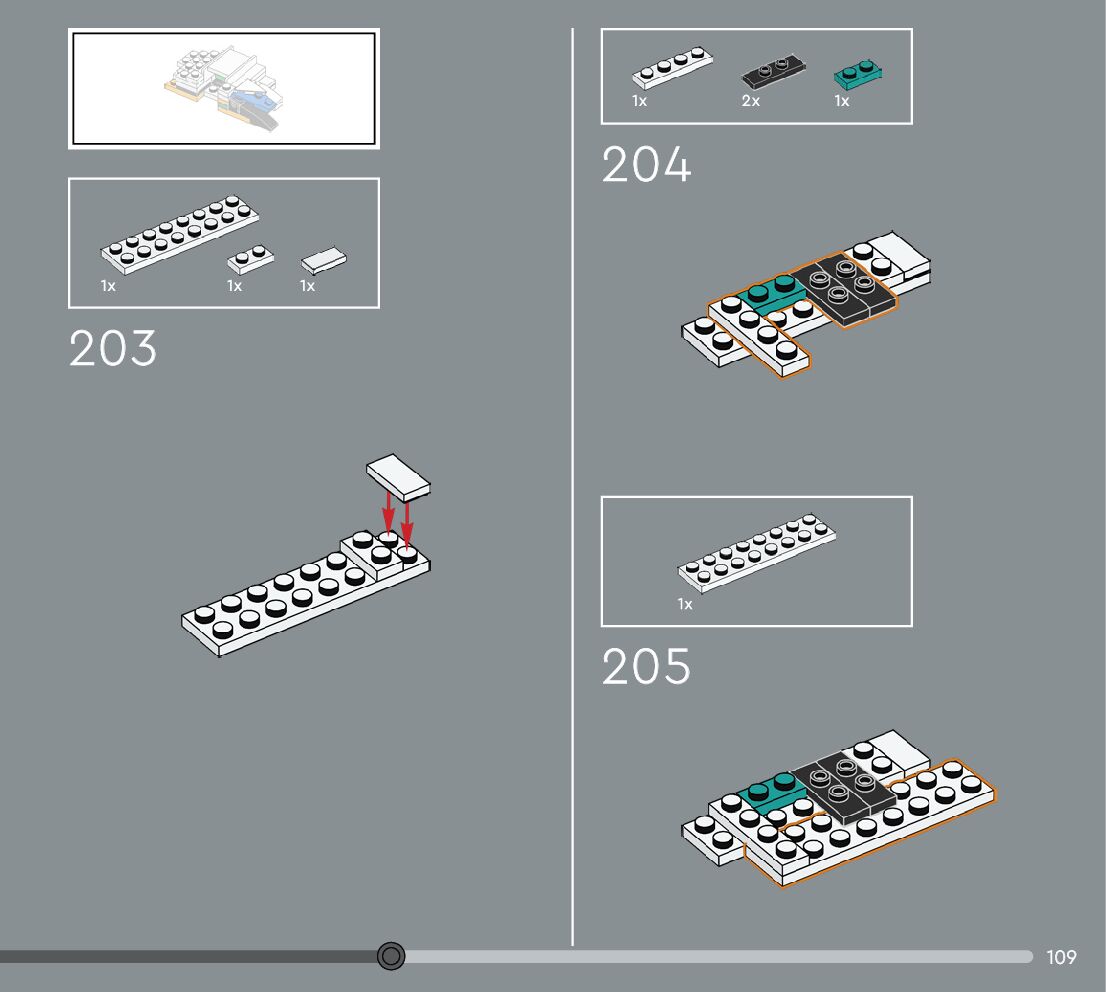 1x 1x 1x

203

1x 2x 1x

204

1x

205

109