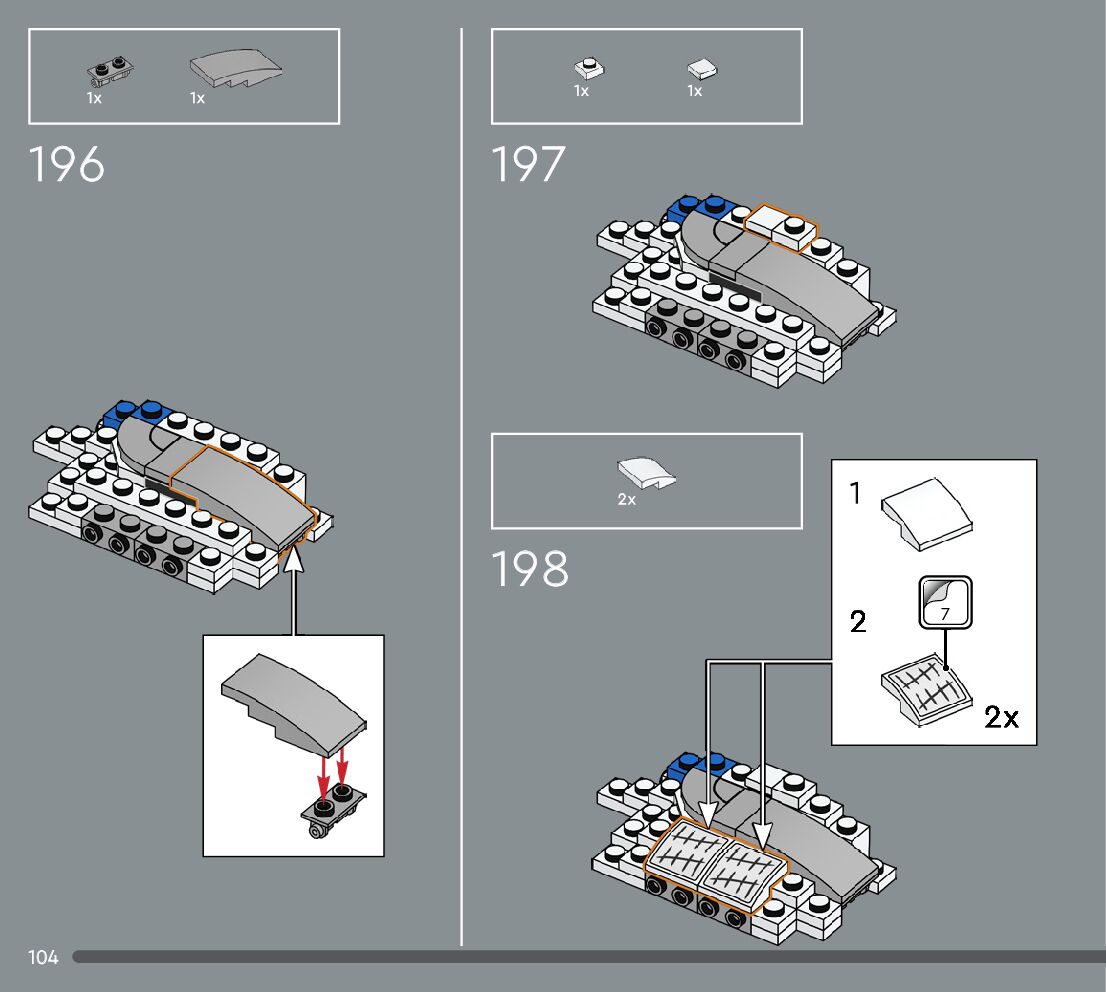 1x 1x

196

1x 1x

197

2x

198

1

2

7

2x

104