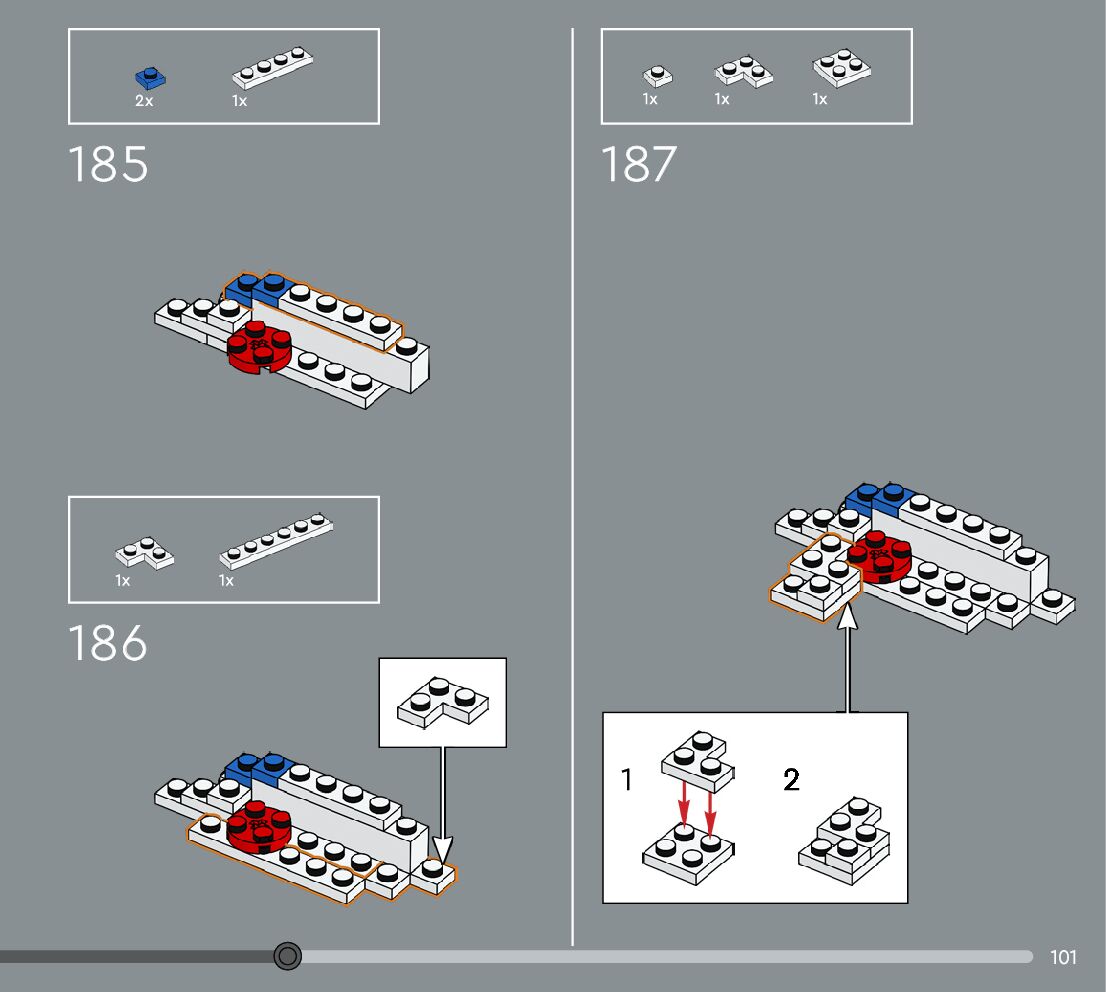 2x 1x

185

1x 1x

186

1x 1x 1x

187

1

2

101