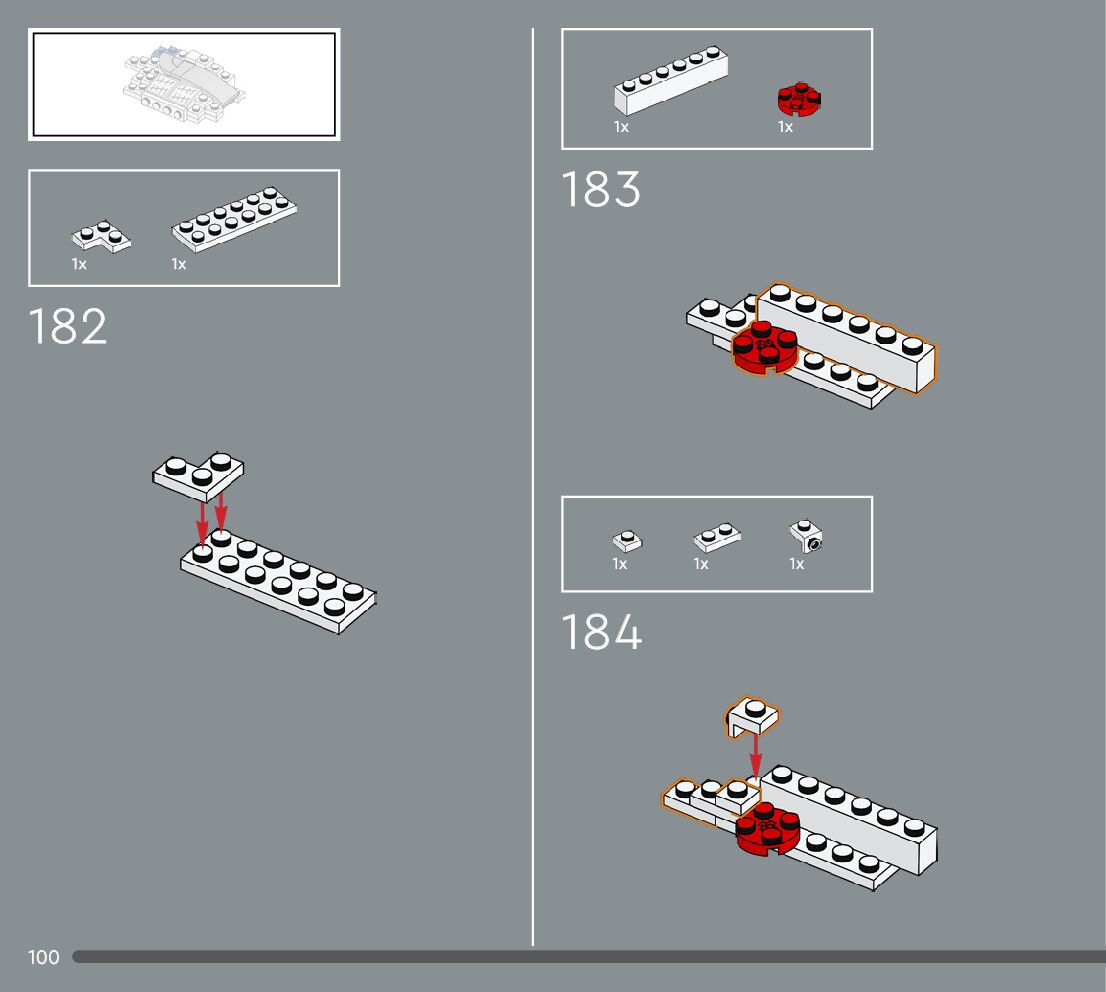 1x
1x

182

1x
1x

183

1x
1x
1x

184

100