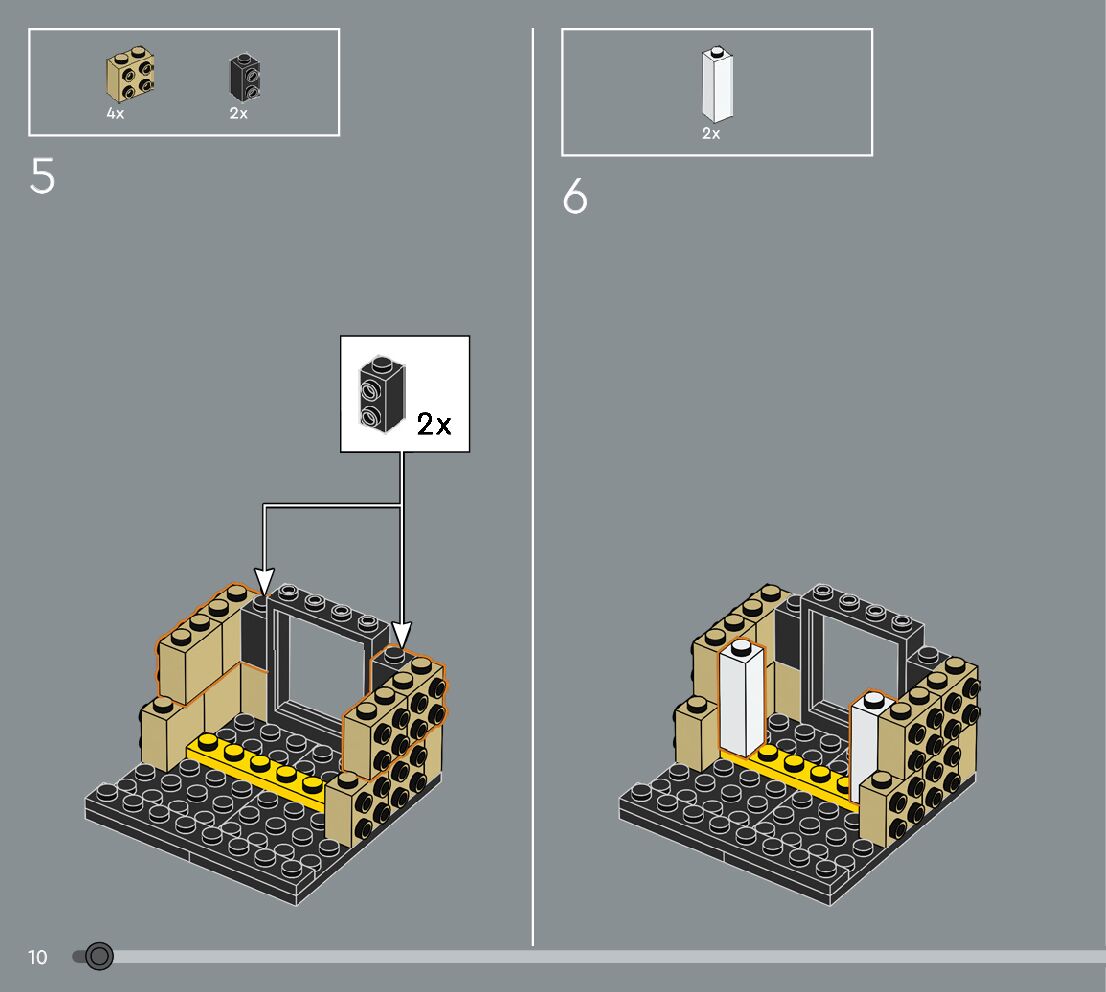 4x
2x

5

2x

2x

6

10