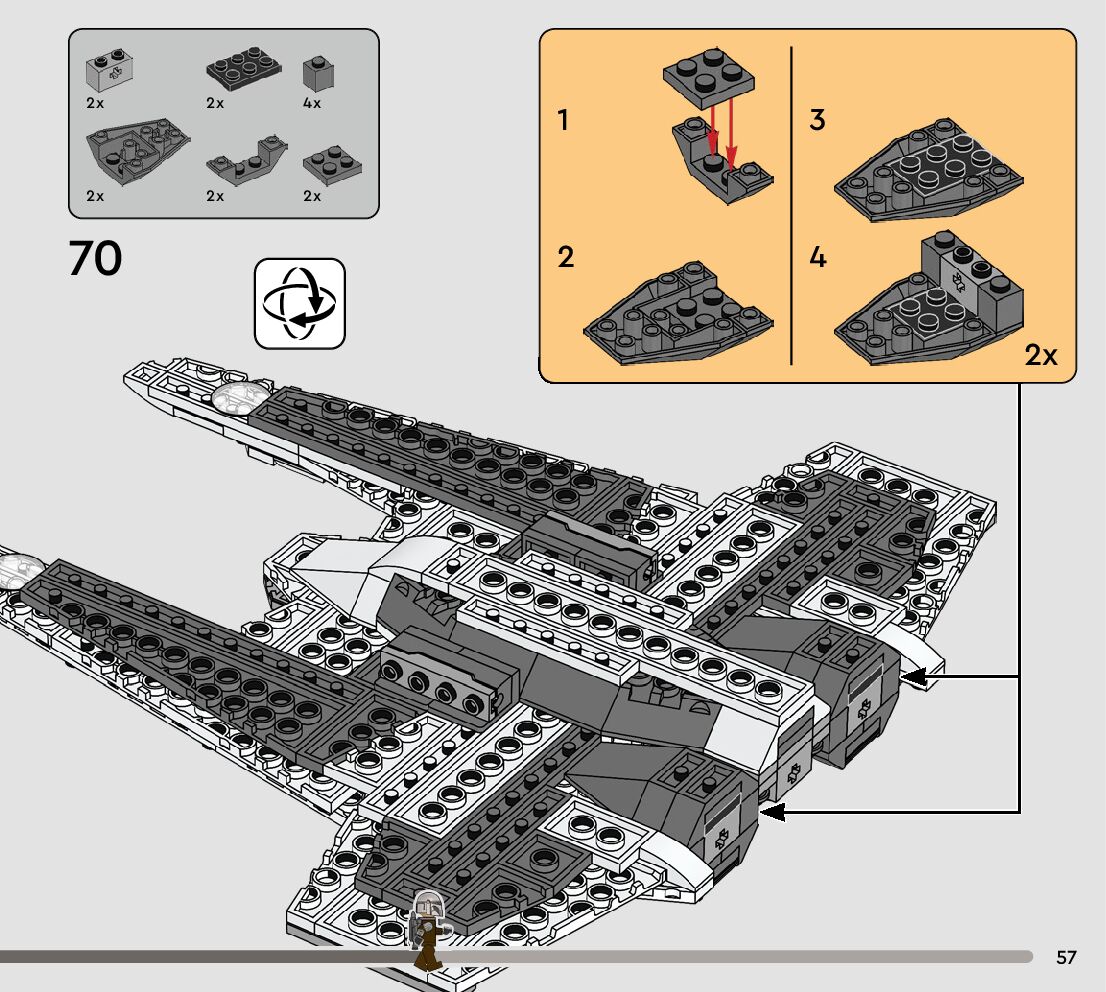 2x
2x
4x
2x
2x
2x

70

1
2
3
4
2x

57