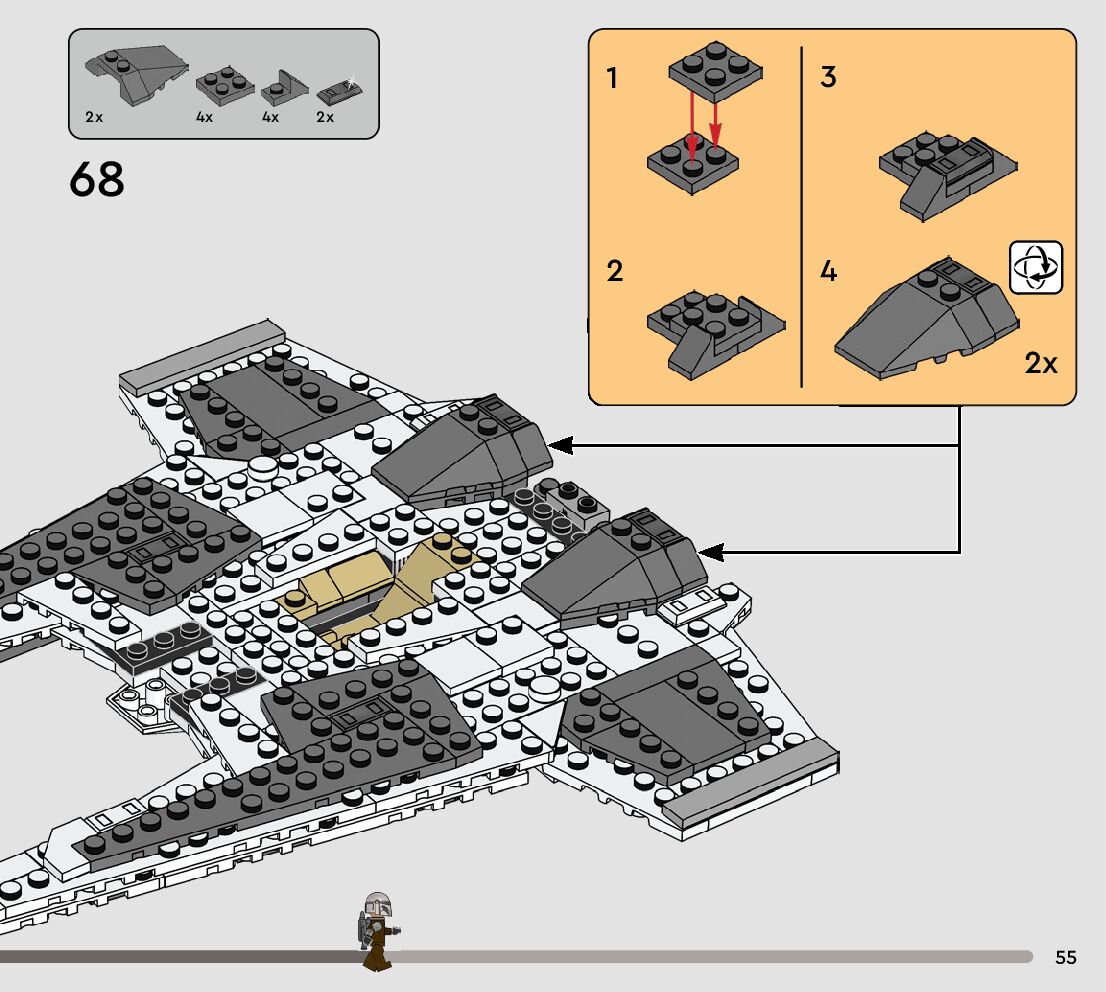 2x 4x 4x 2x

68

1

2

3

4

2x

55