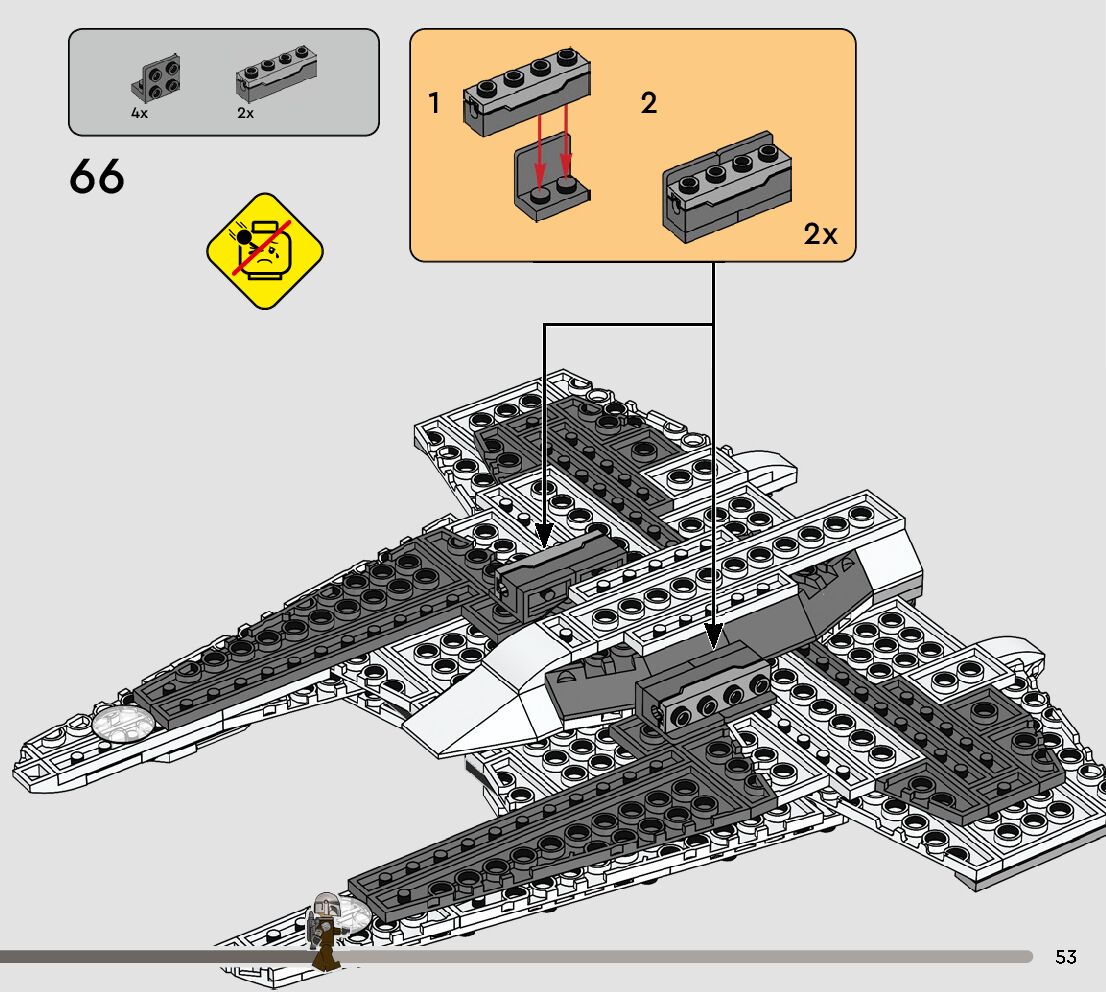 4x
2x

66

1
2
2x

53