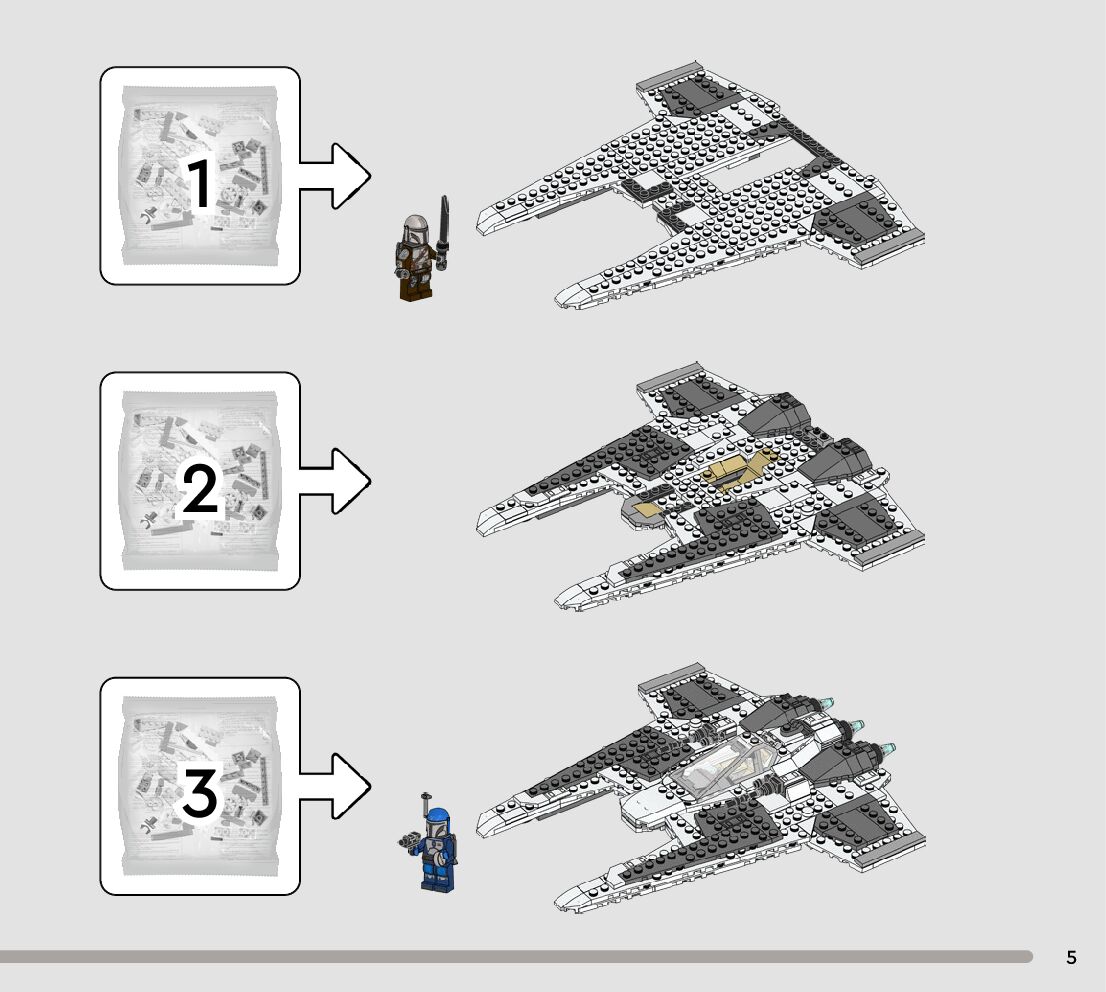 1

2

3

5