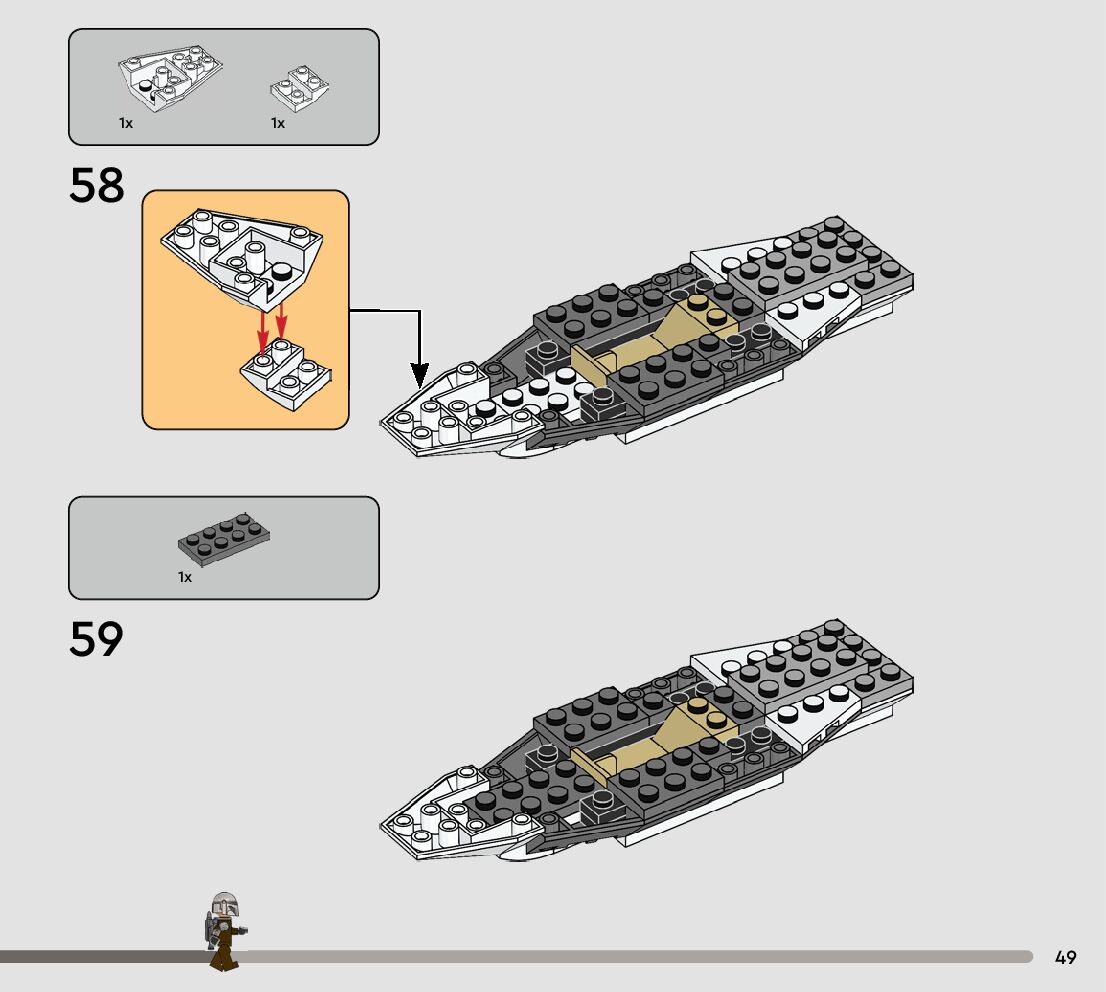 1x
1x

58

1x

59

49