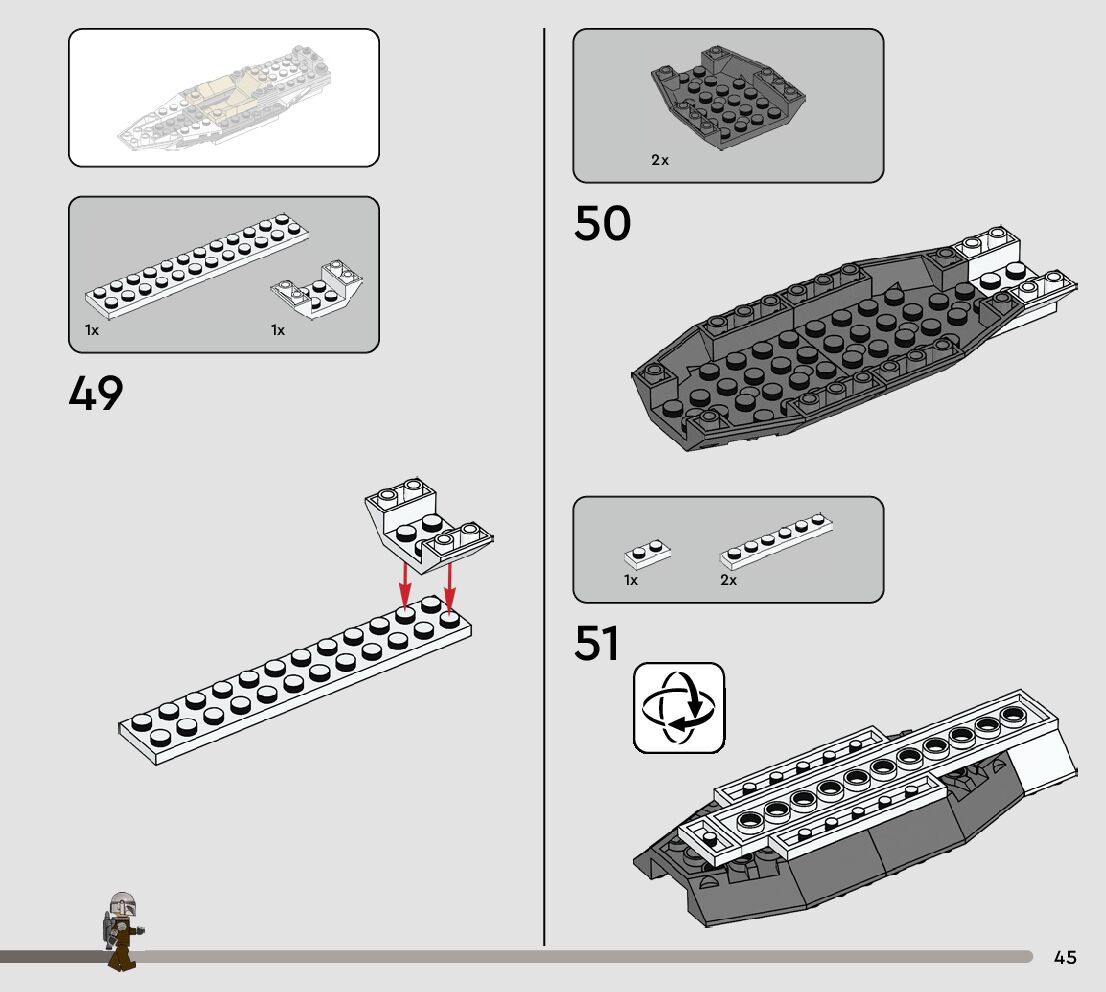 1x

1x

49

2x

50

1x

2x

51

45