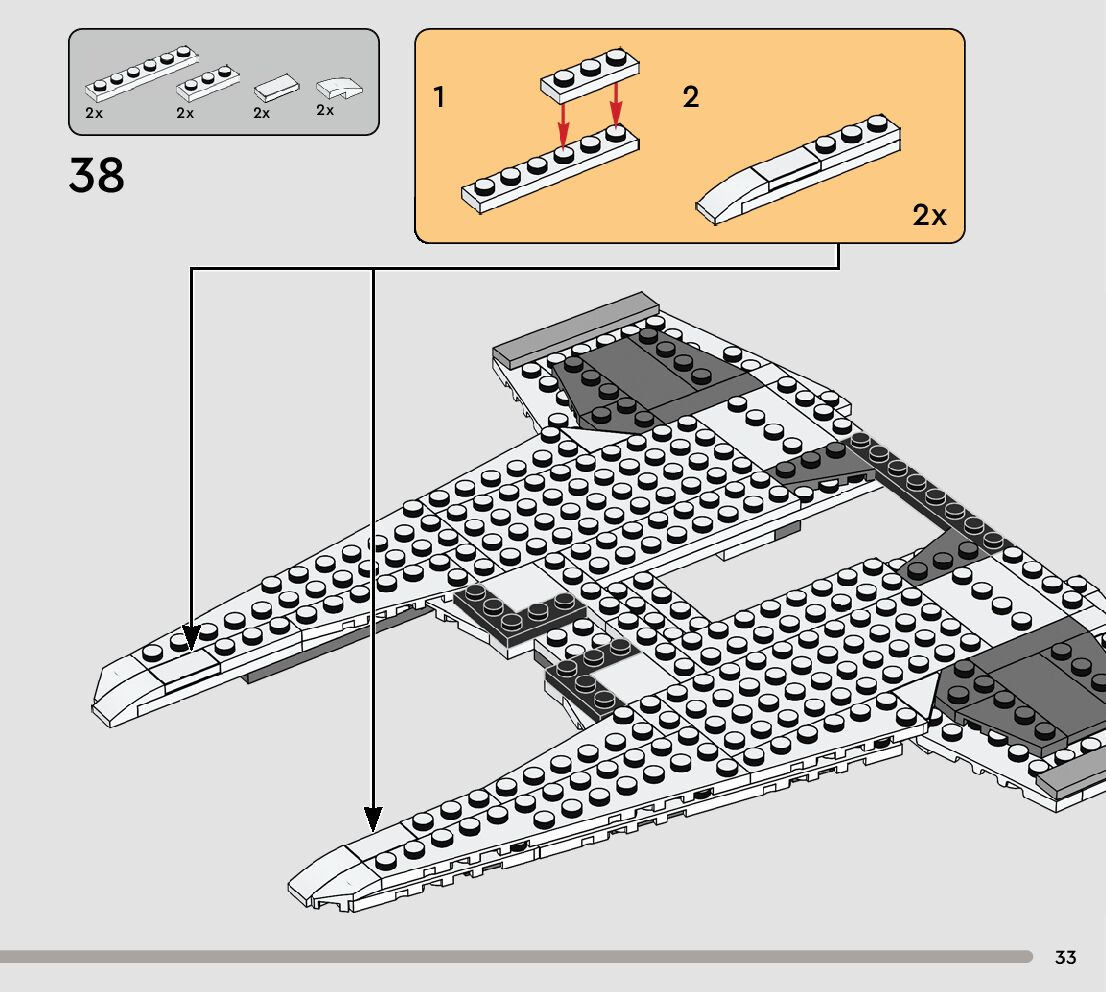 2x
2x
2x
2x

38

1
2
2x

33