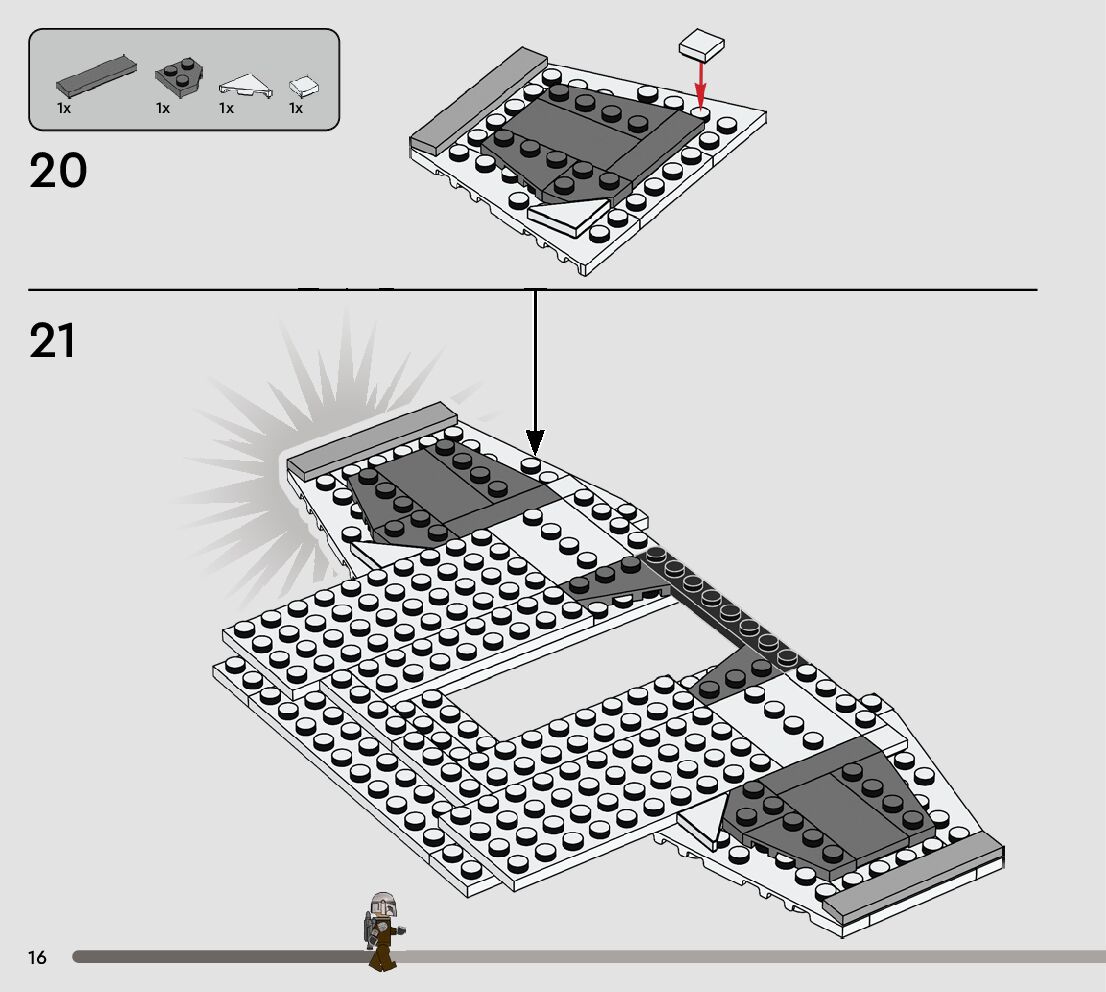 1x 1x 1x 1x

20

21

16