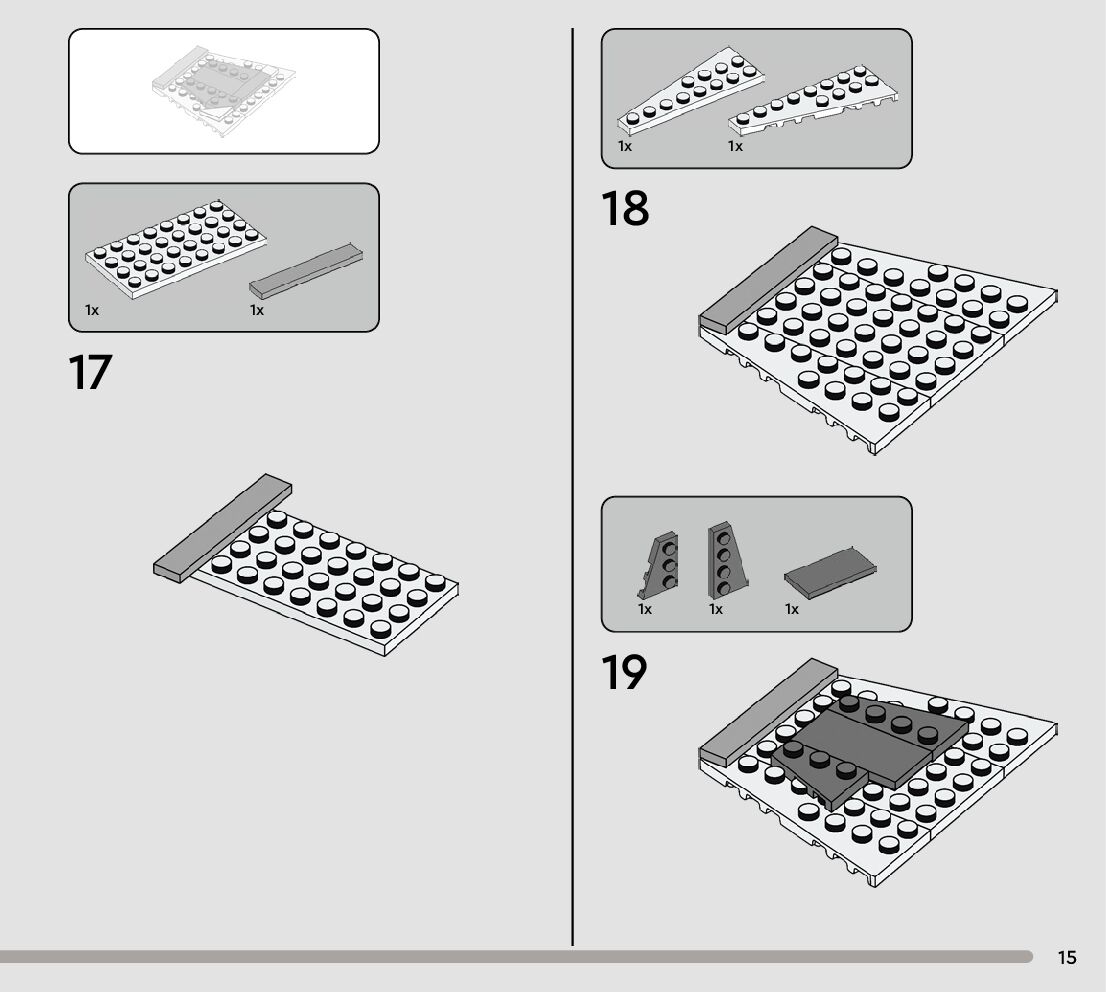 1x 1x

17

1x 1x

18

1x 1x 1x

19

15