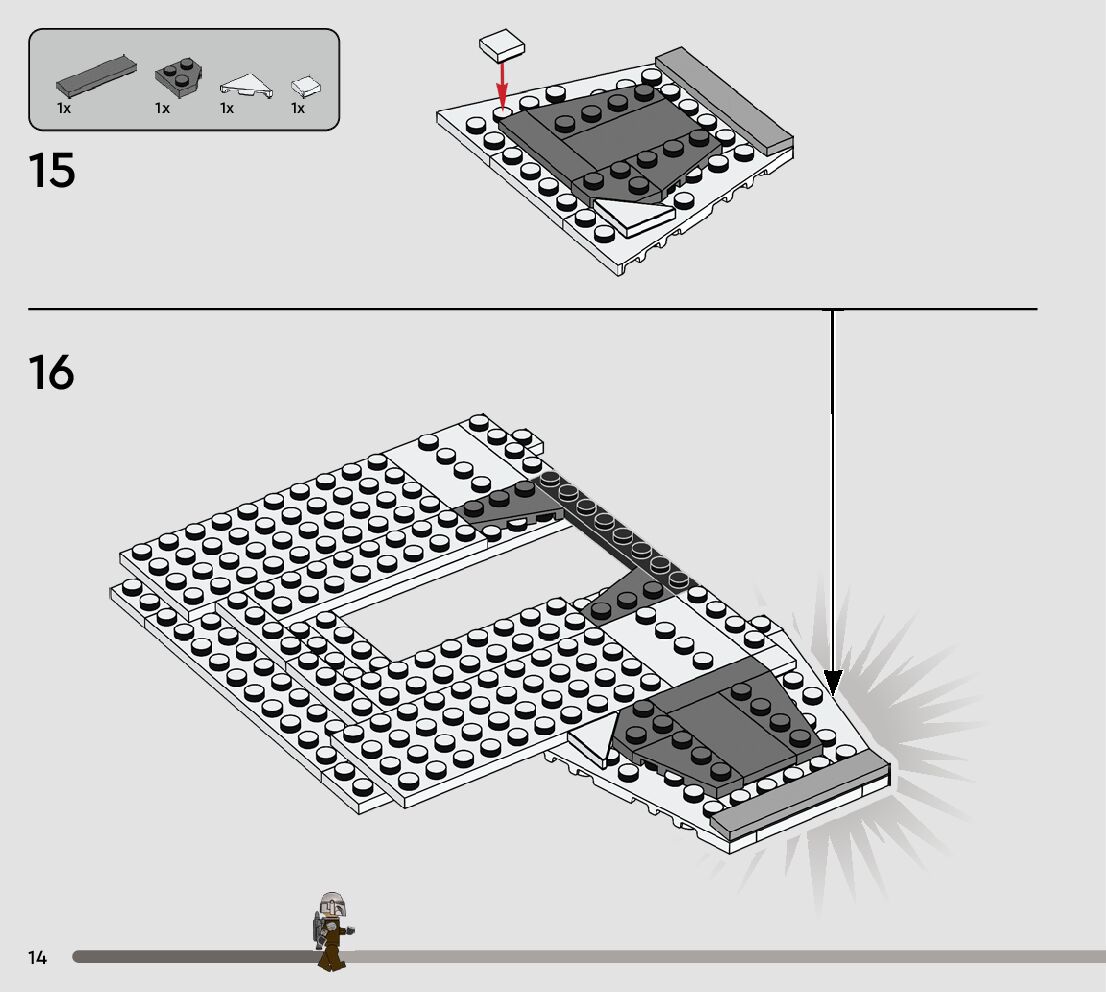 1x 1x 1x 1x

15

16

14