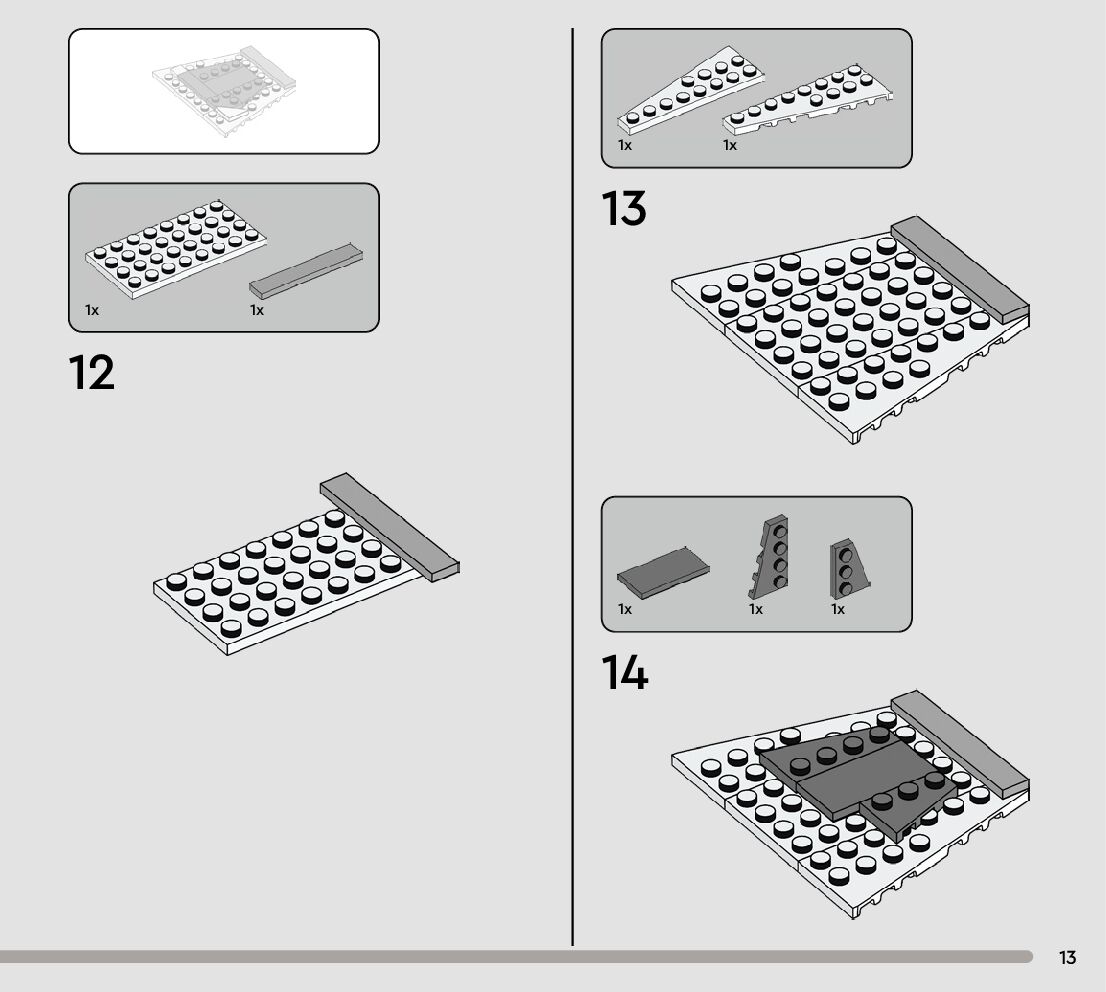 1x

1x

12

1x

1x

13

1x

1x

1x

14

13