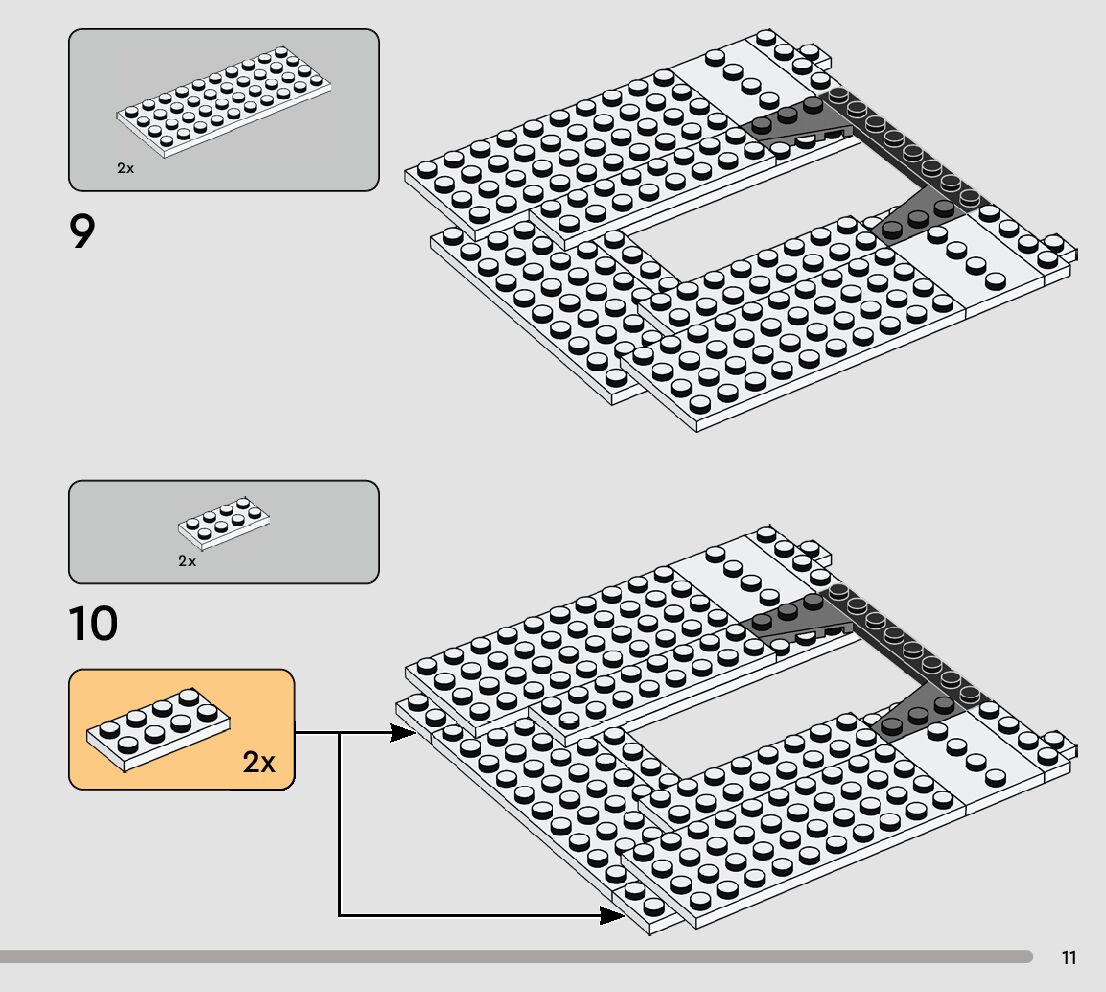 2x

9

2x

10

2x

11