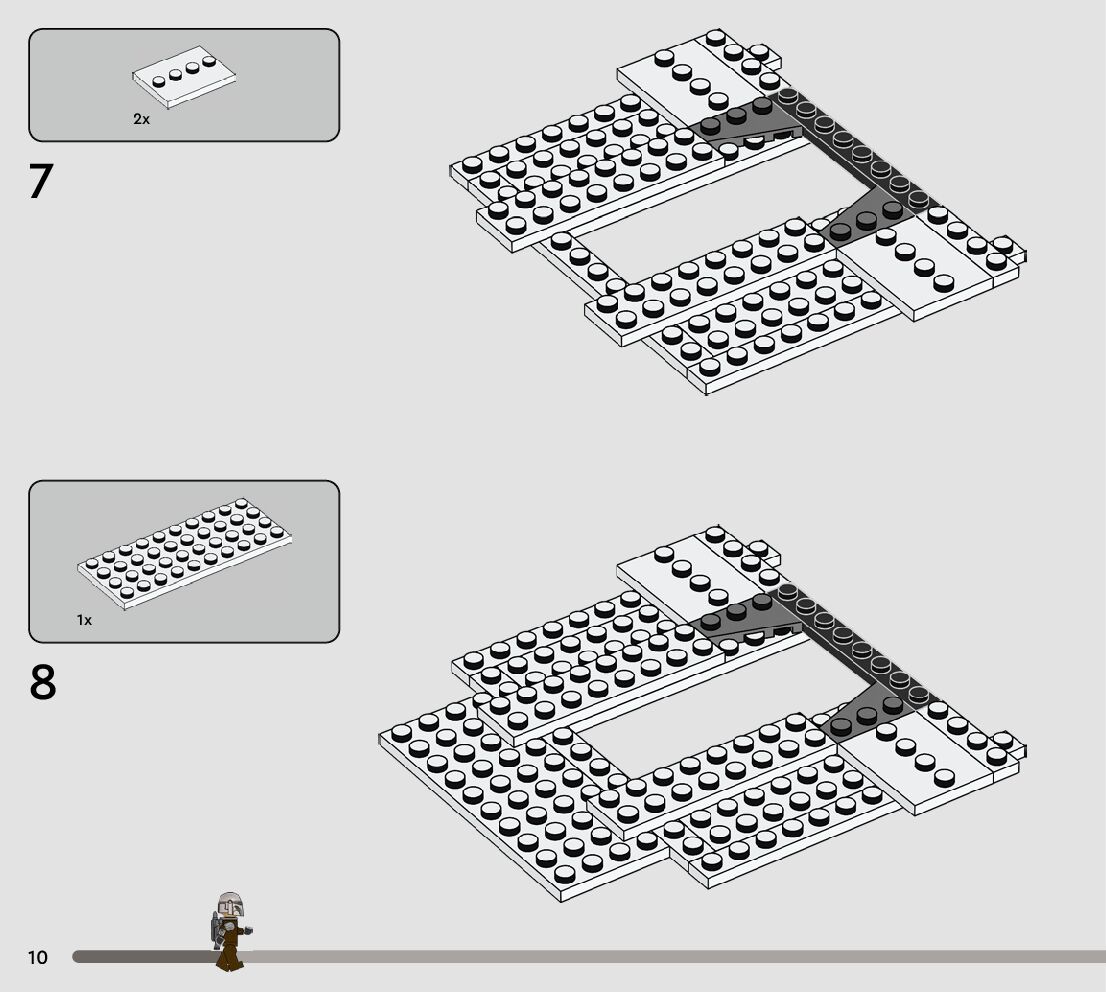 2x

7

1x

8

10