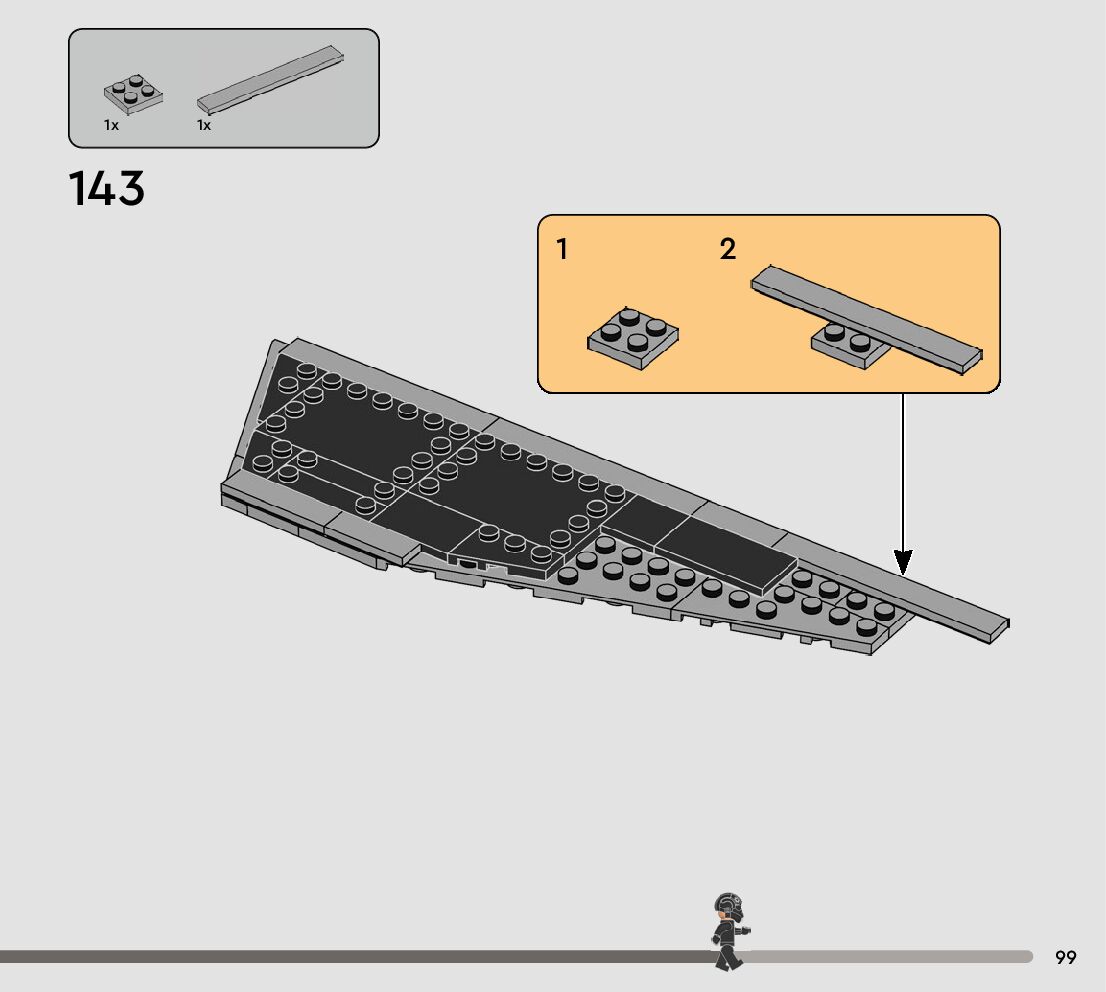 1x 1x

143

1 2

99