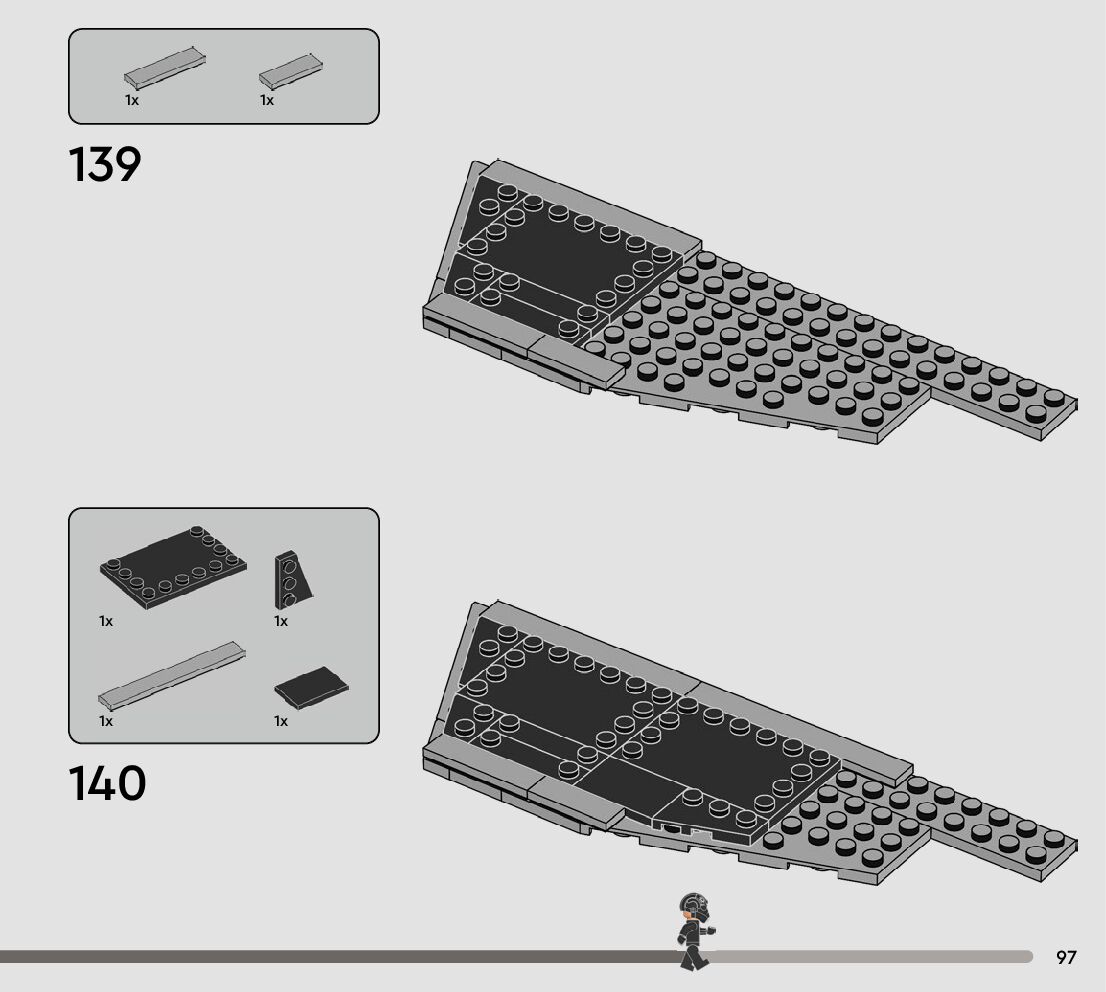 1x 1x

139

1x 1x

1x 1x

140

97