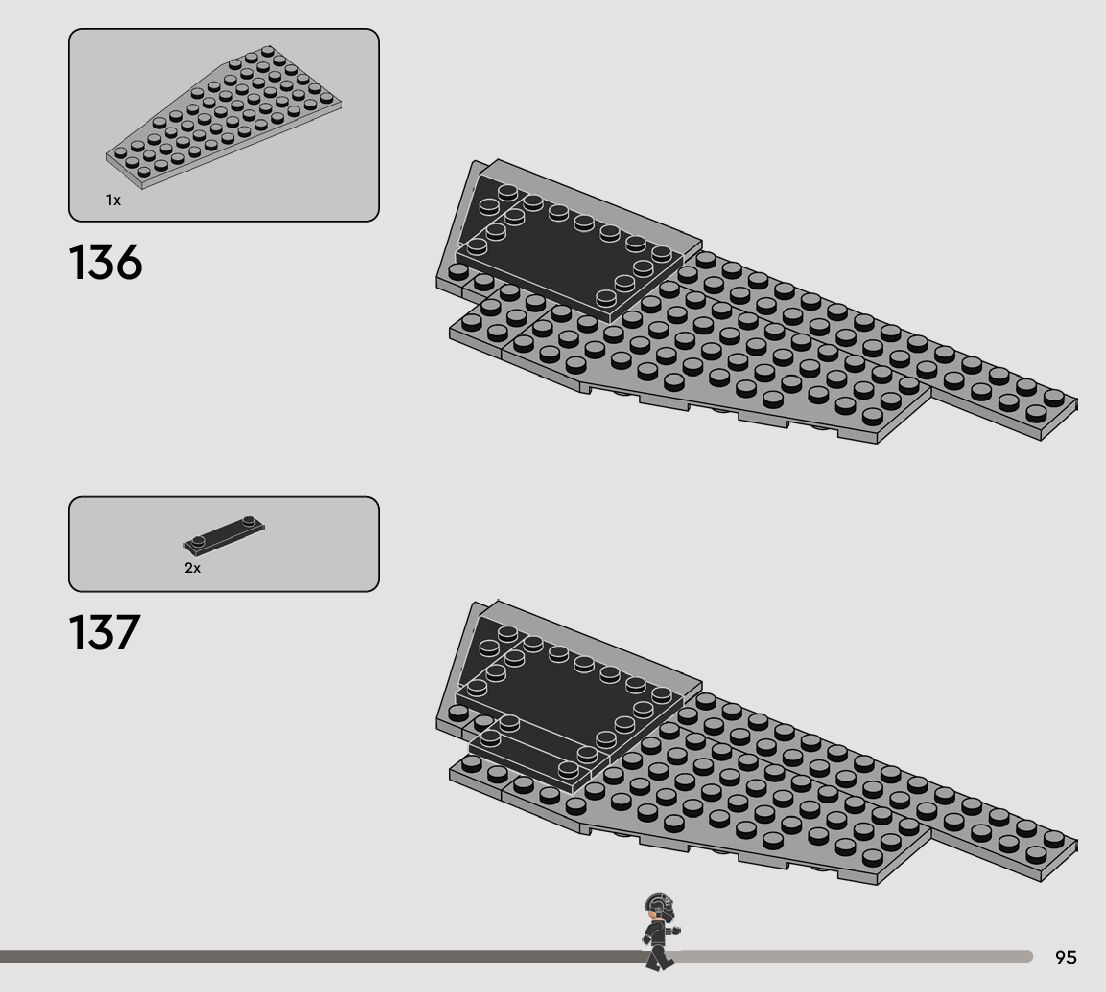 1x

136

2x

137

95