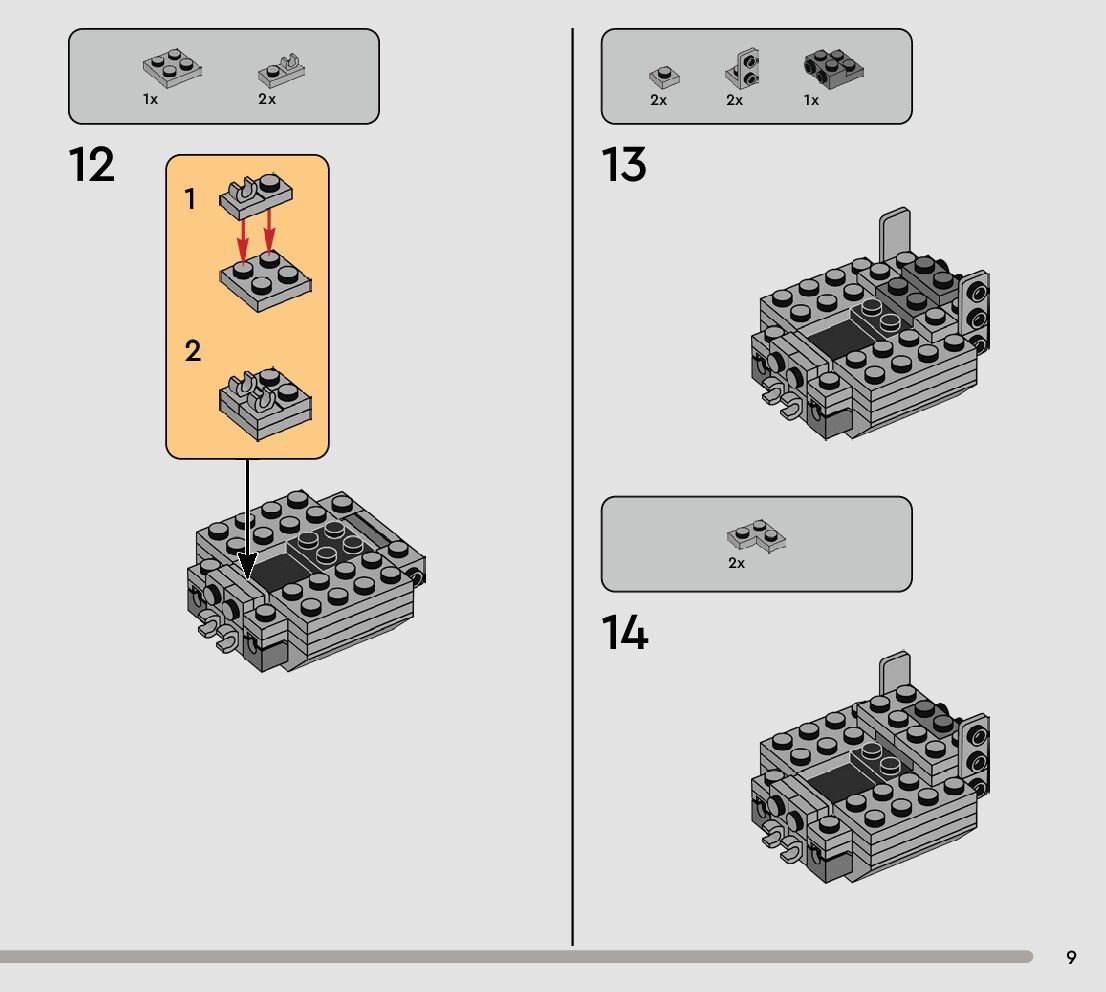 1x 2x

12

1

2

2x 2x 1x

13

2x

14

9